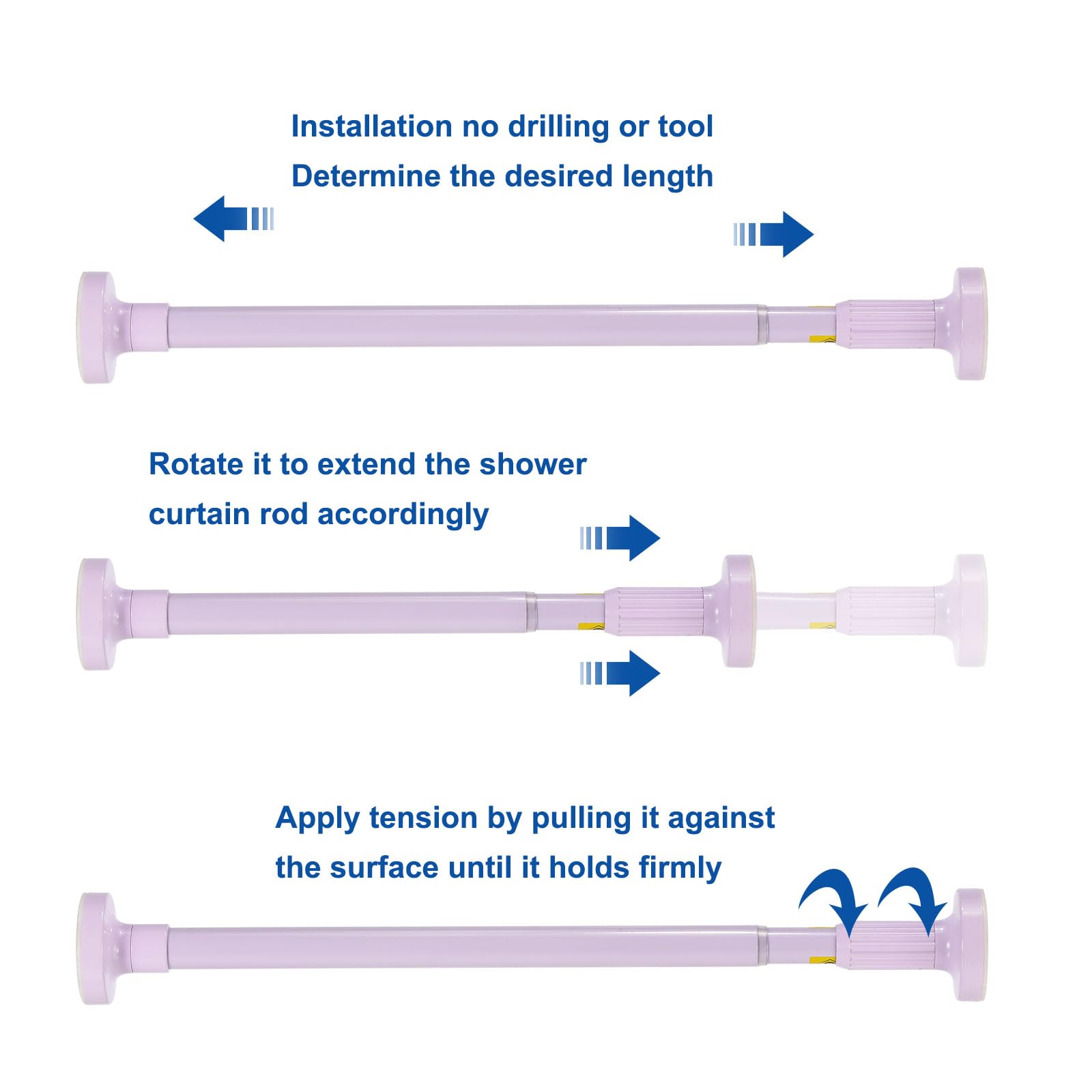 Installation no drilling or tool
Determine the desired length

Rotate it to extend the shower curtain rod accordingly

Apply tension by pulling it against the surface until it holds firmly