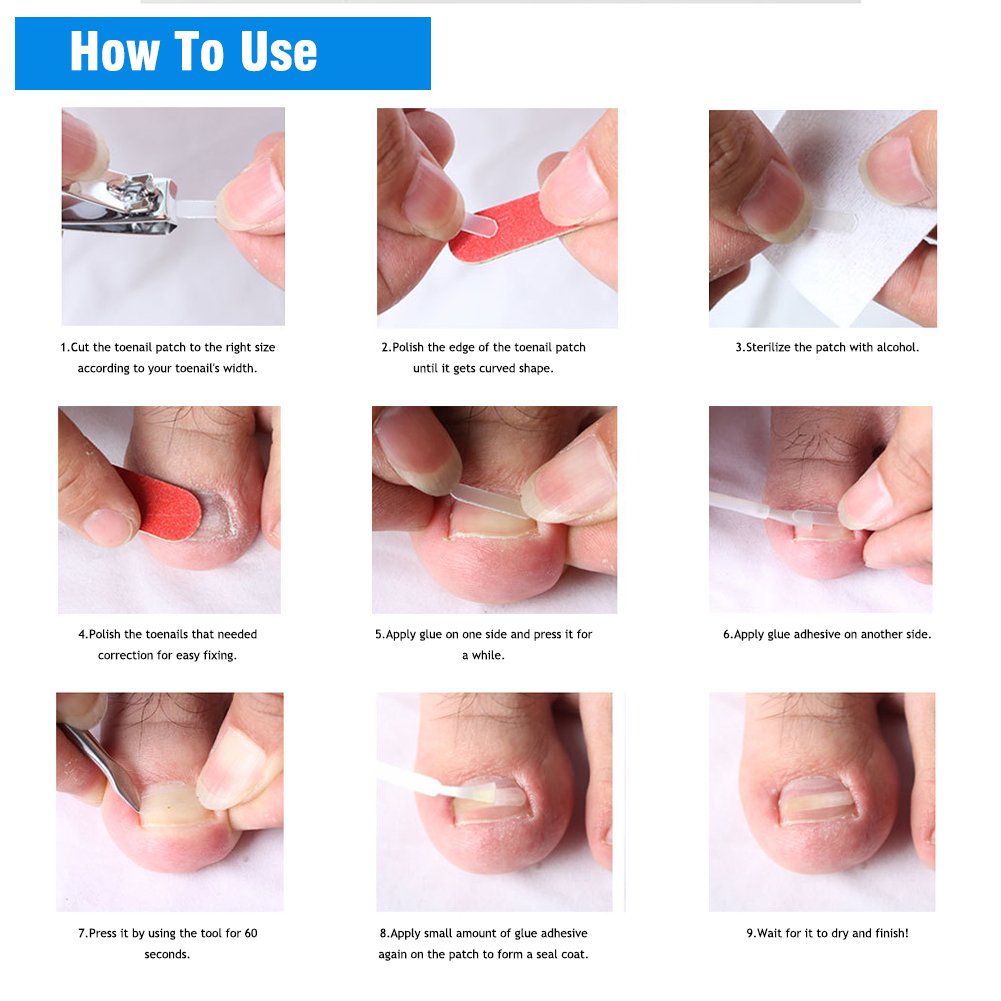 How To Use

1.Cut the toenail patch to the right size according to your toenail's width.

2.Polish the edge of the toenail patch until it gets curved shape.

3.Sterilize the patch with alcohol.

4.Polish the toenails that needed correction for easy fixing.

5.Apply glue on one side and press it for a while.

6.Apply glue adhesive on another side.

7.Press it by using the tool for 60 seconds.

8.Apply small amount of glue adhesive again on the patch to form a seal coat.

9.Wait for it to dry and finish!