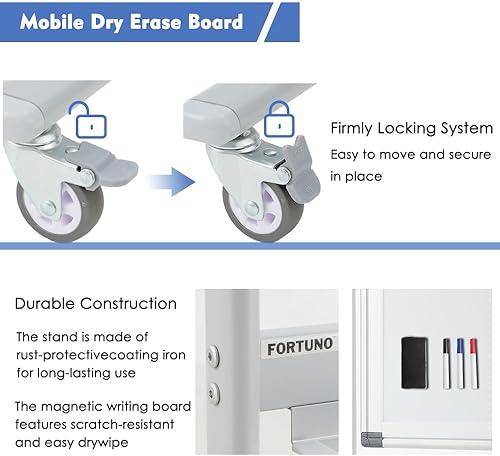 Mobile Dry Erase Board

Firmly Locking System

Easy to move and secure in place

Durable Construction

The stand is made of rust-protectivecoating iron for long-lasting use

The magnetic writing board features scratch-resistant and easy drywipe

FORTUNO