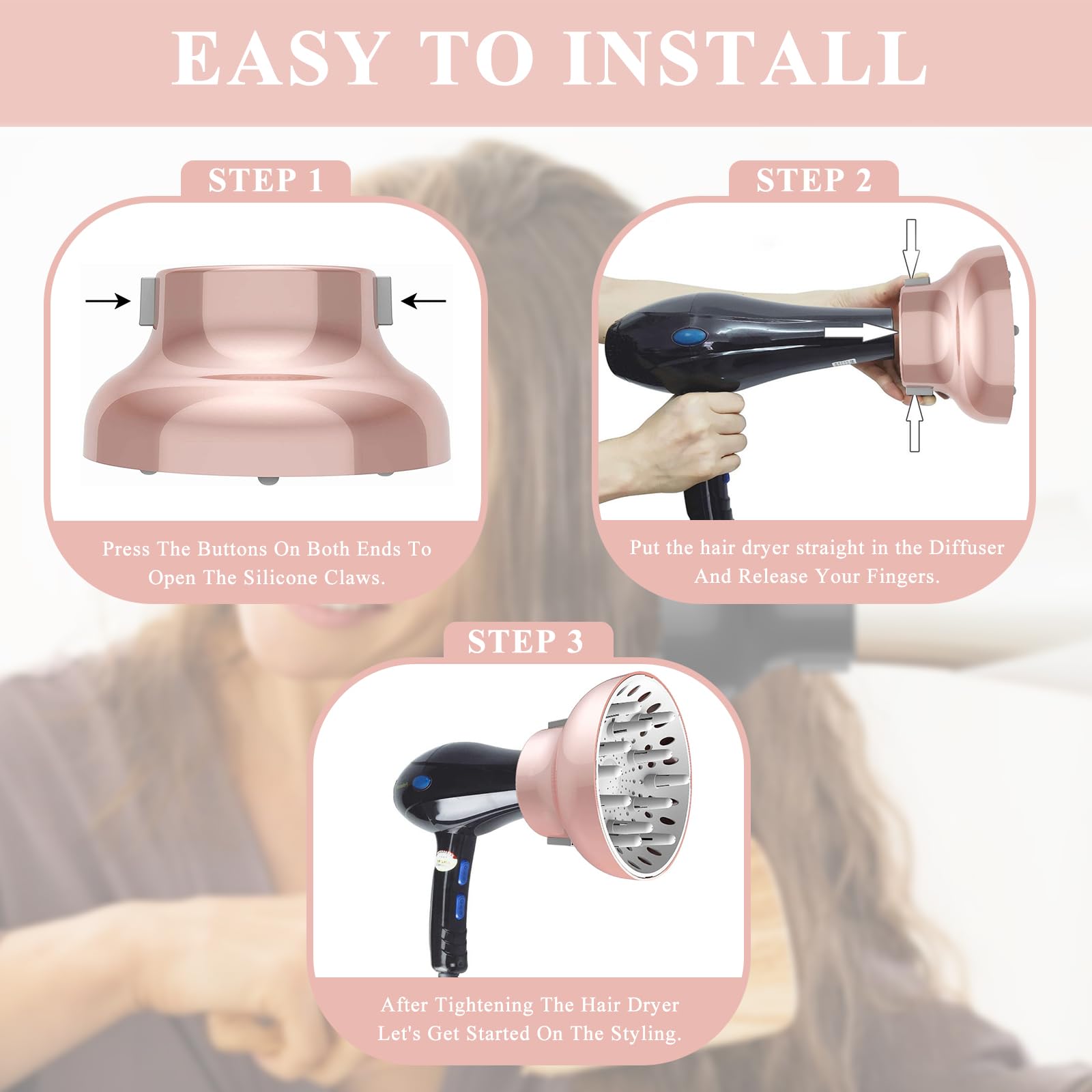 EASY TO INSTALL

STEP 1

Press The Buttons On Both Ends To Open The Silicone Claws.

STEP 2

Put the hair dryer straight in the Diffuser And Release Your Fingers.

STEP 3

After Tightening The Hair Dryer Let's Get Started On The Styling.