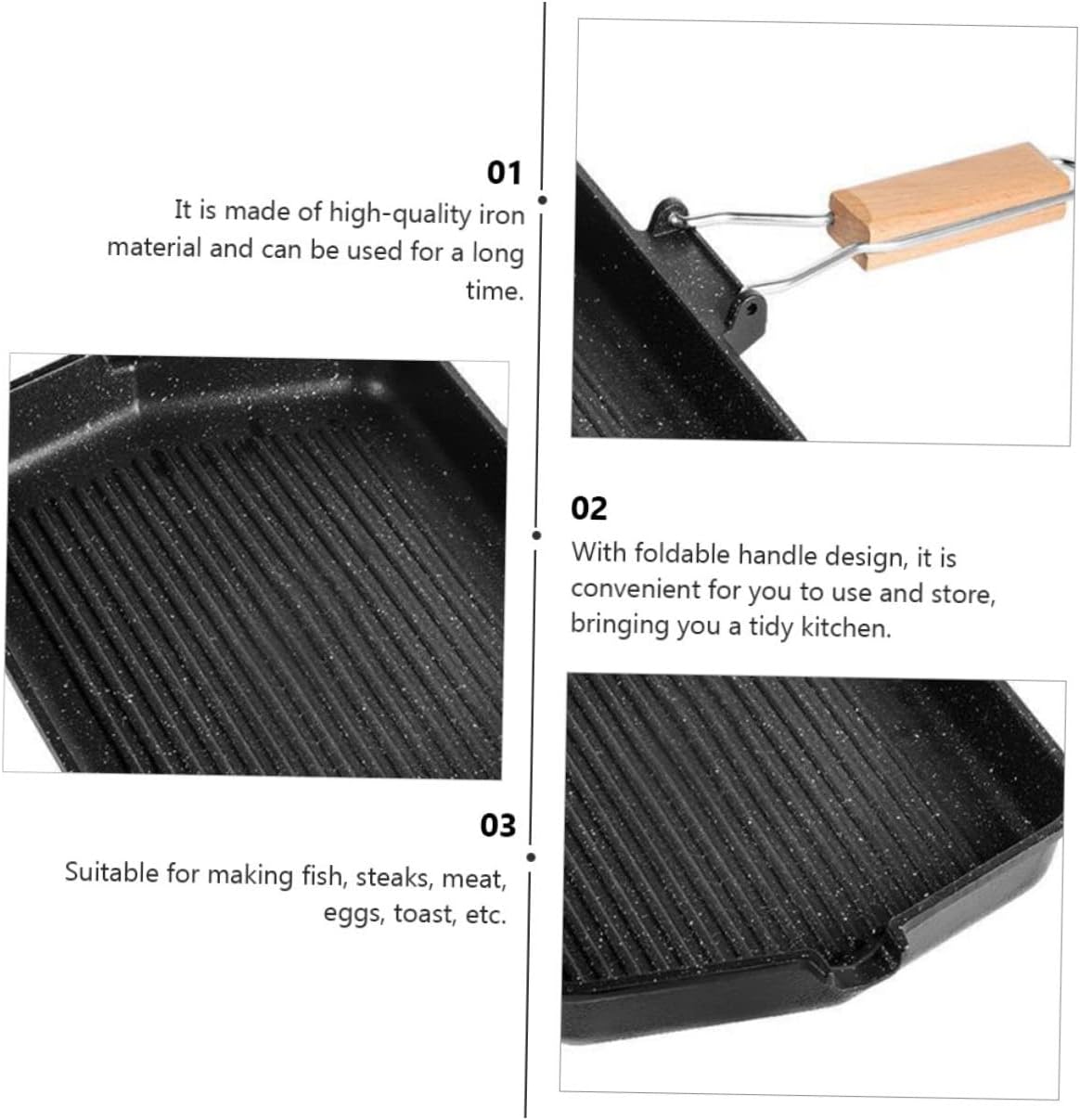 01
It is made of high-quality iron material and can be used for a long time.

02
With foldable handle design, it is convenient for you to use and store, bringing you a tidy kitchen.

03
Suitable for making fish, steaks, meat, eggs, toast, etc.