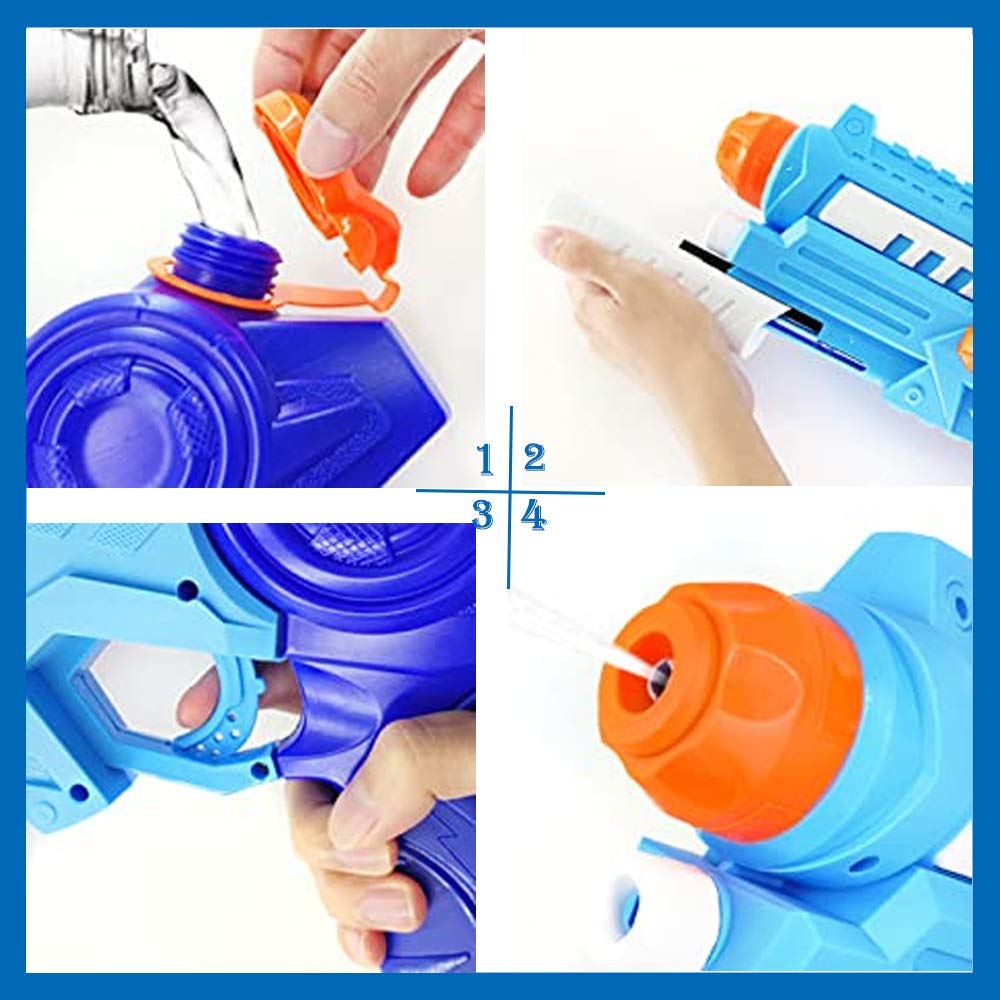 1 2
3 4