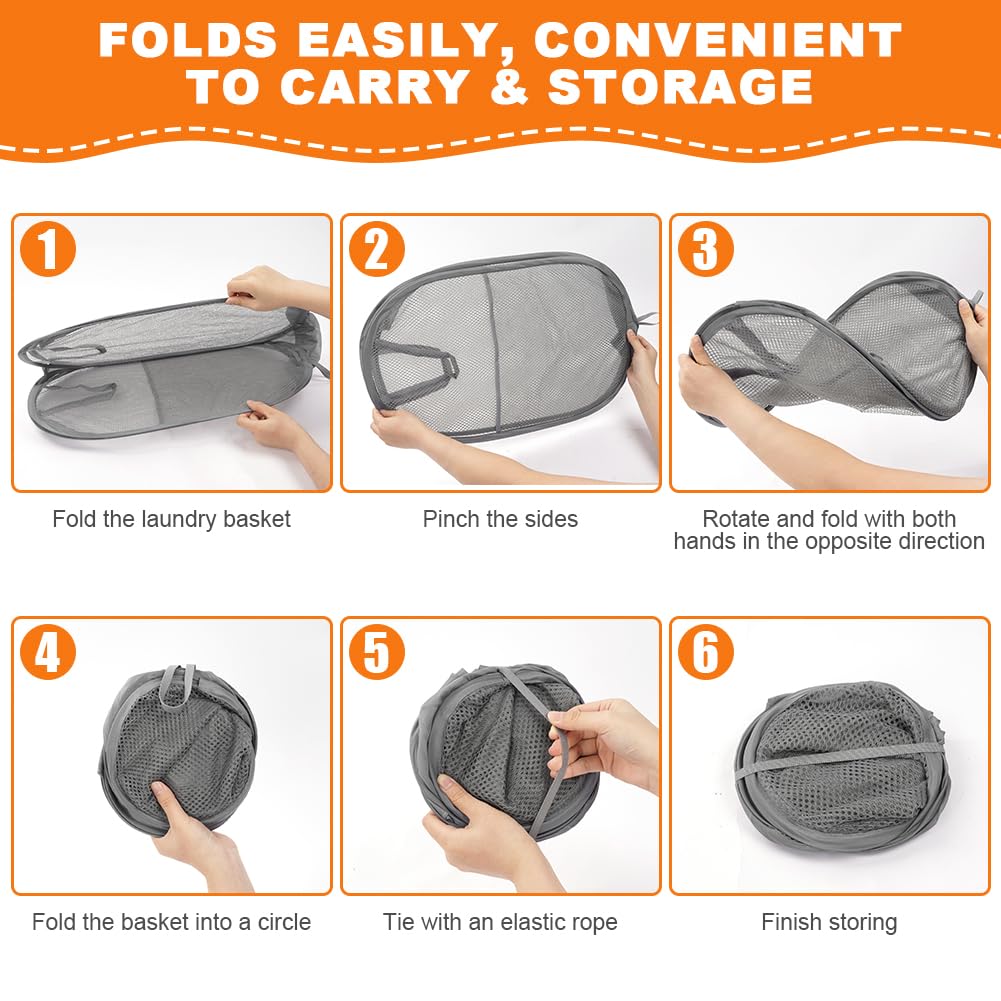 FOLDS EASILY, CONVENIENT TO CARRY & STORAGE

1

Fold the laundry basket

2

Pinch the sides

3

Rotate and fold with both hands in the opposite direction

4

Fold the basket into a circle

5

Tie with an elastic rope

6

Finish storing