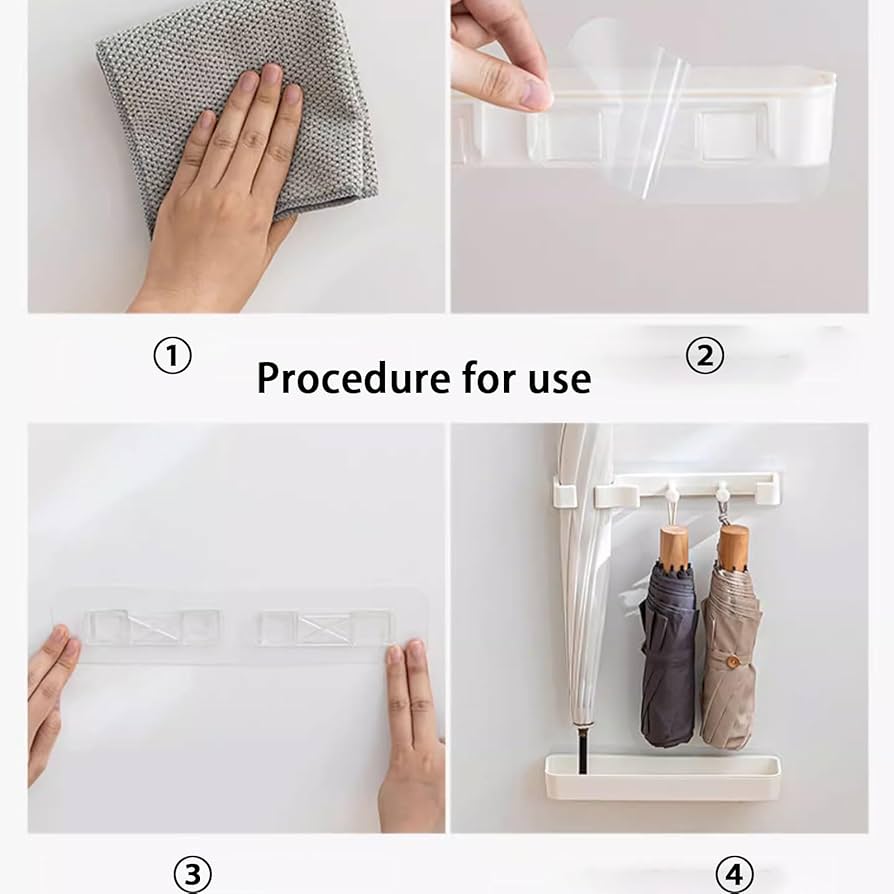 ①

②

Procedure for use

③

④