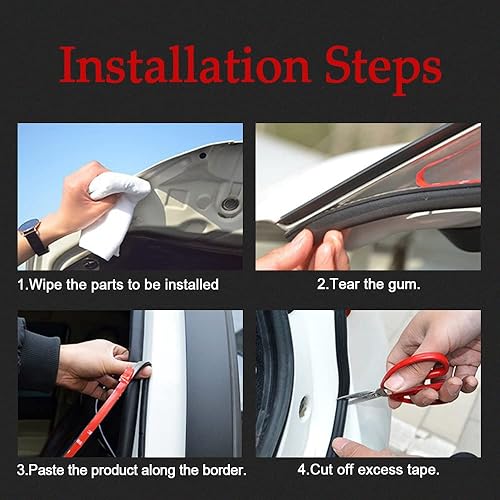 Installation Steps

1.Wipe the parts to be installed

2.Tear the gum.

3.Paste the product along the border.

4.Cut off excess tape.