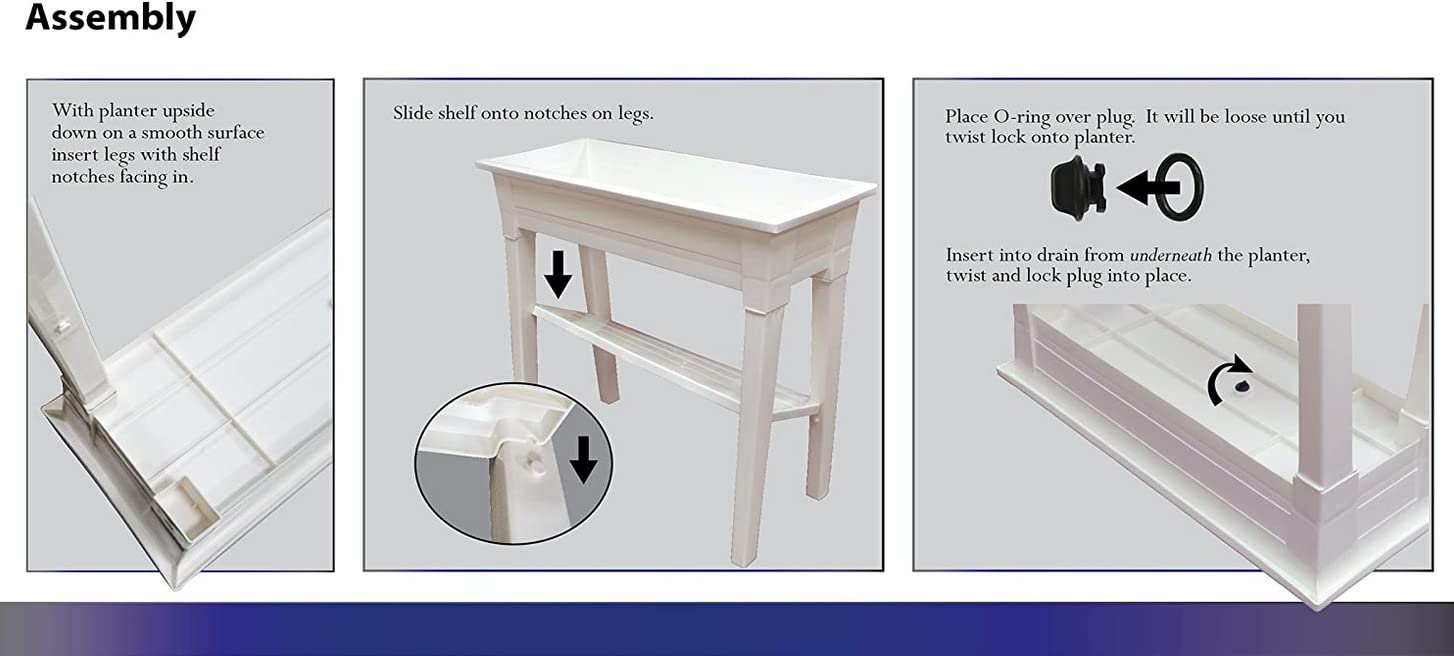 Assembly

With planter upside down on a smooth surface insert legs with shelf notches facing in.

Slide shelf onto notches on legs.

Place O-ring over plug. It will be loose until you twist lock onto planter.

Insert into drain from underneath the planter, twist and lock plug into place.