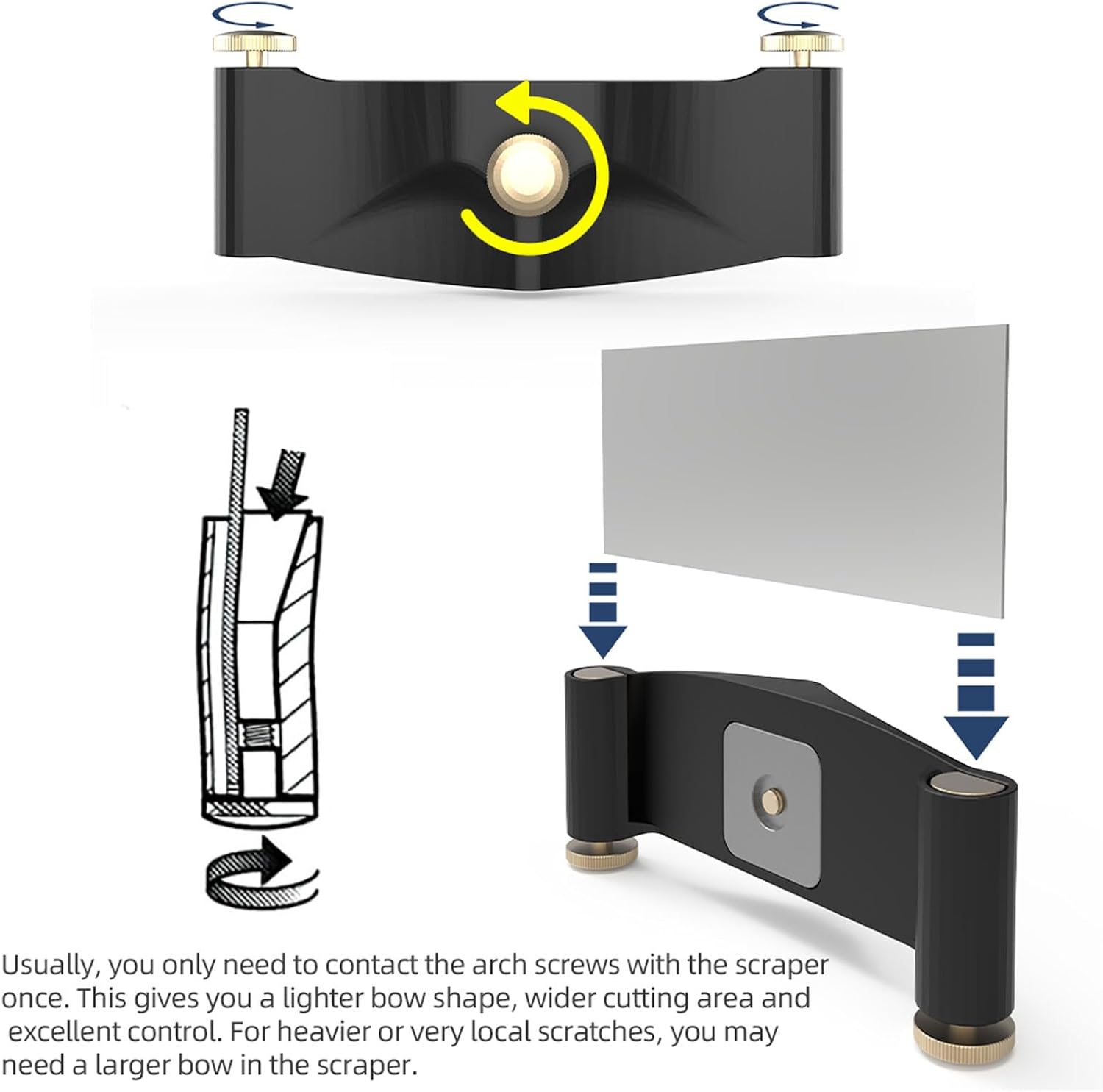 Usually, you only need to contact the arch screws with the scraper once. This gives you a lighter bow shape, wider cutting area and excellent control. For heavier or very local scratches, you may need a larger bow in the scraper.