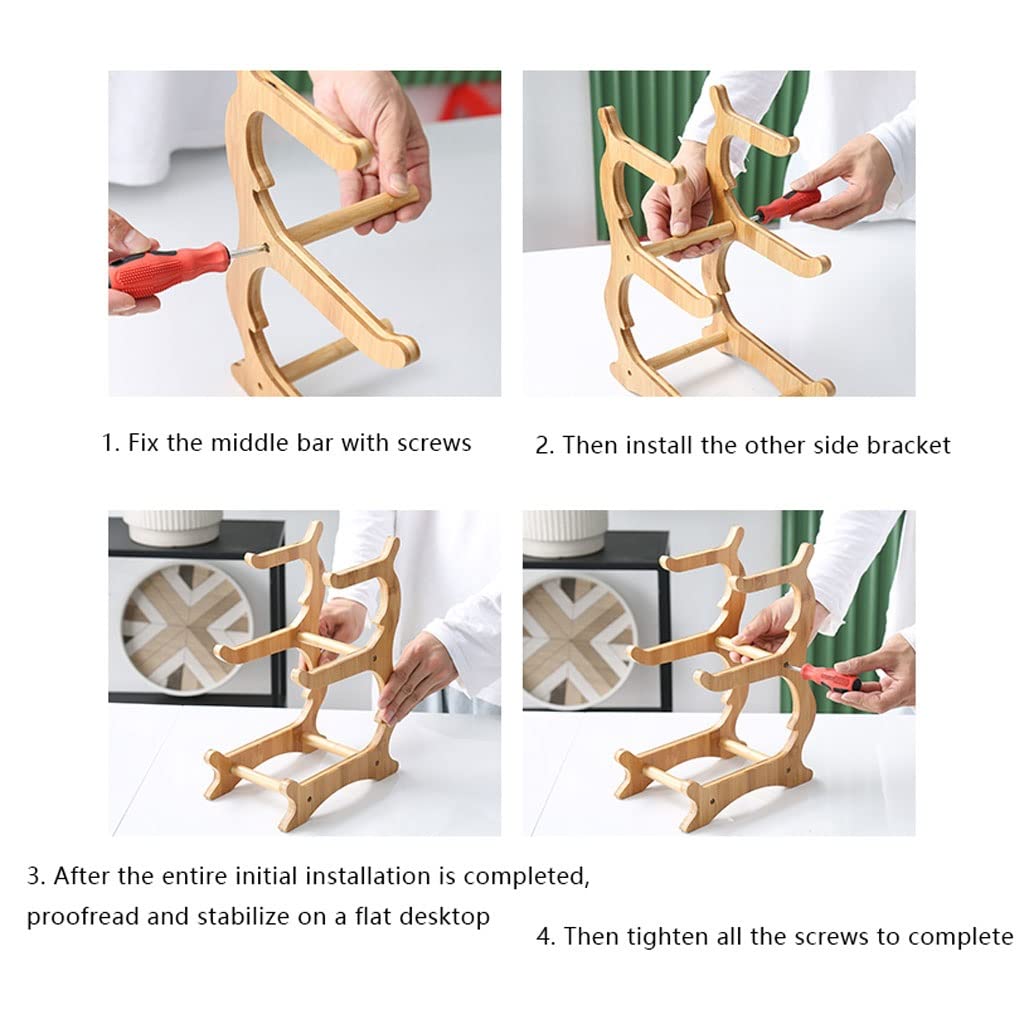 1. Fix the middle bar with screws

2. Then install the other side bracket

3. After the entire initial installation is completed, proofread and stabilize on a flat desktop

4. Then tighten all the screws to complete