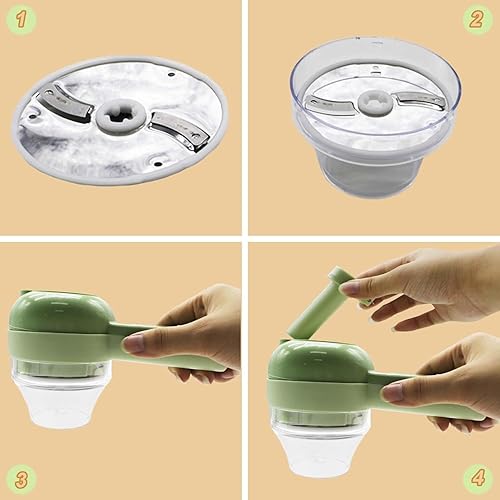 1

2

3

4