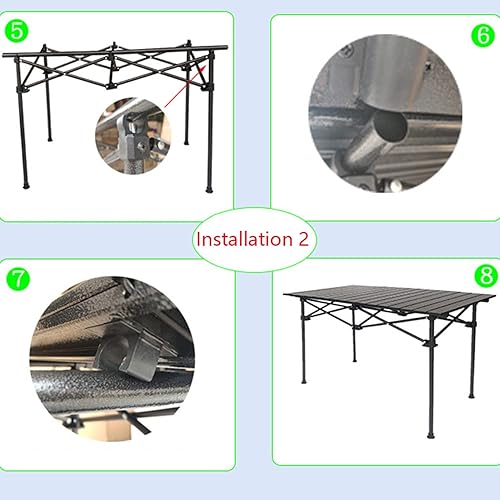 5

6

Installation 2

7

8