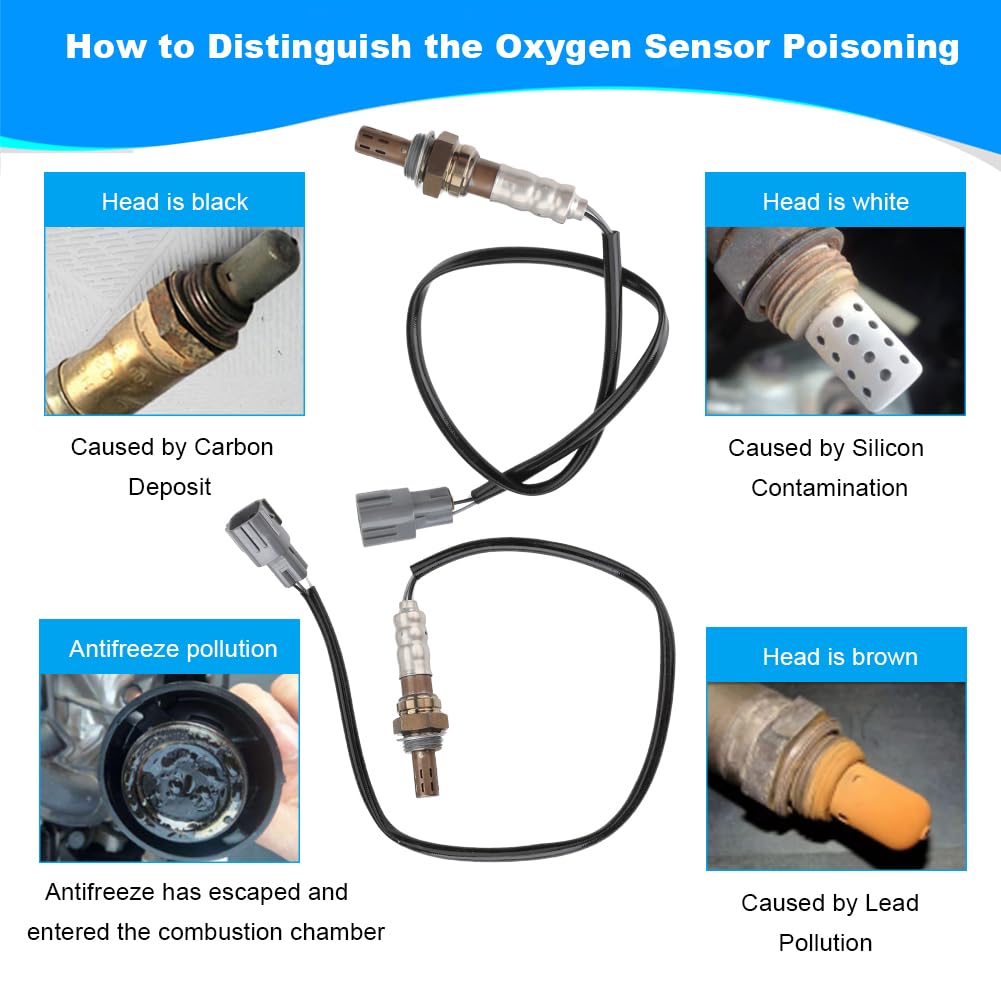 How to Distinguish the Oxygen Sensor Poisoning

Head is black

Caused by Carbon Deposit

Head is white

Caused by Silicon Contamination

Antifreeze pollution

Antifreeze has escaped and entered the combustion chamber

Head is brown

Caused by Lead Pollution