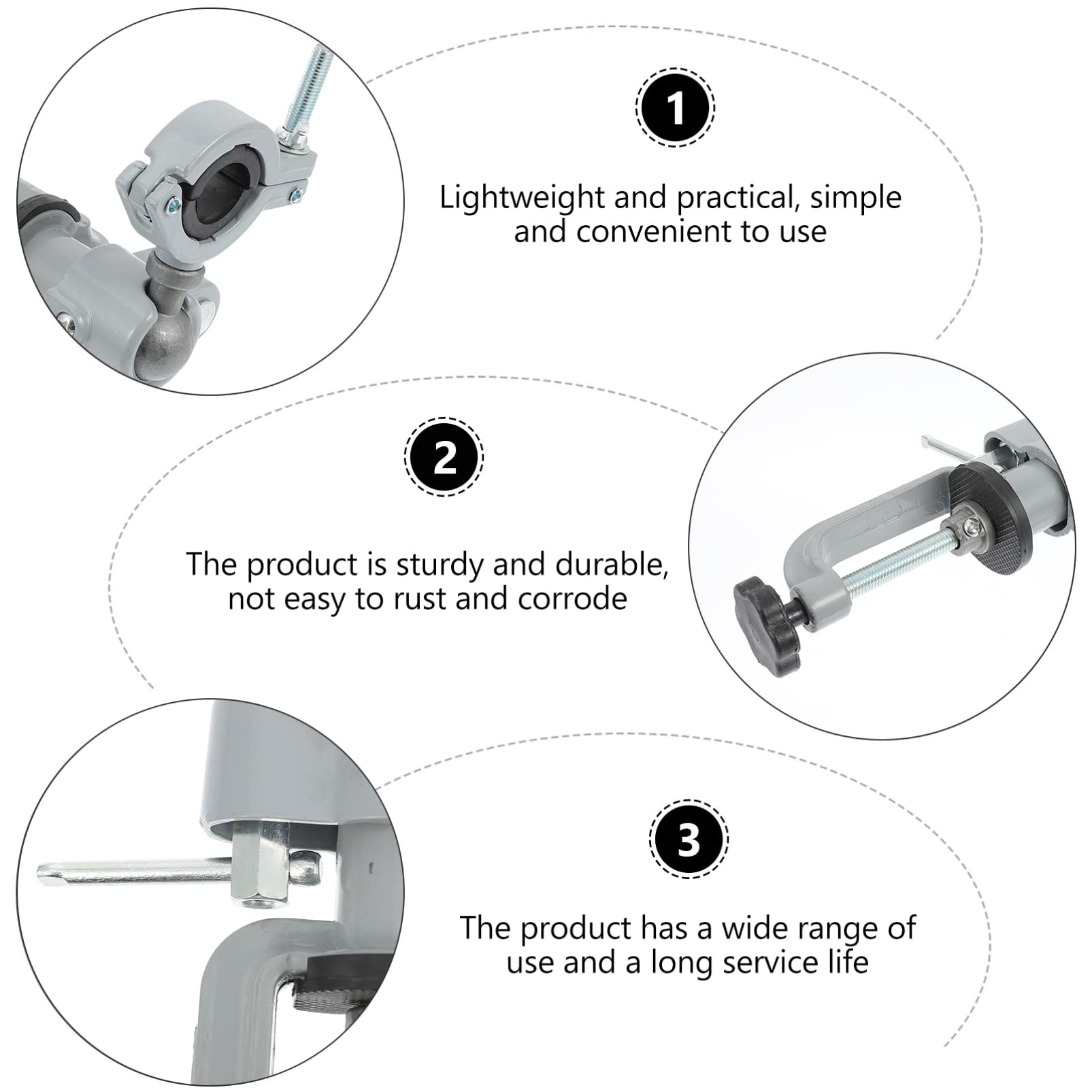 1

Lightweight and practical, simple and convenient to use

2

The product is sturdy and durable, not easy to rust and corrode

3

The product has a wide range of use and a long service life