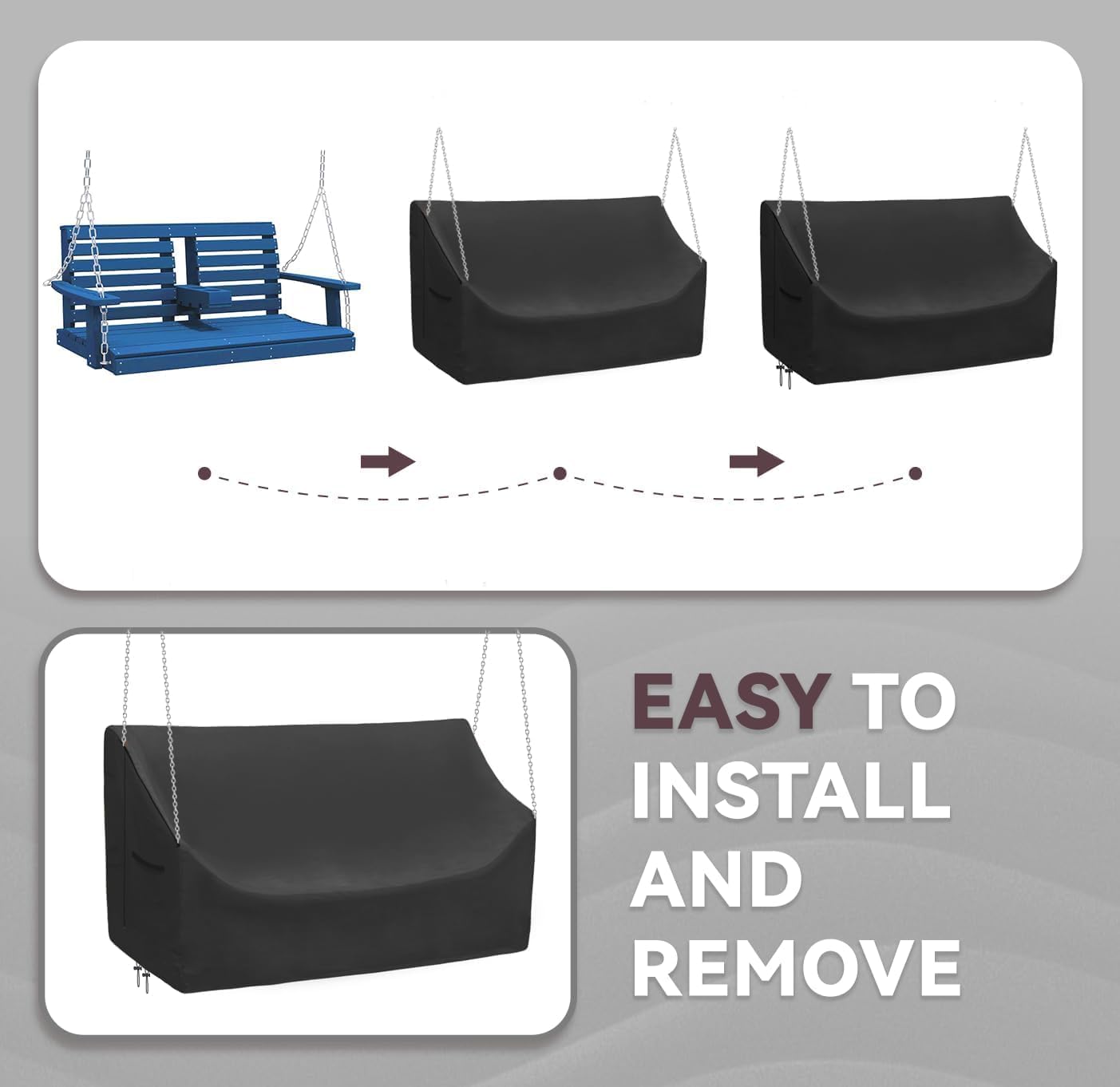 EASY TO INSTALL AND REMOVE