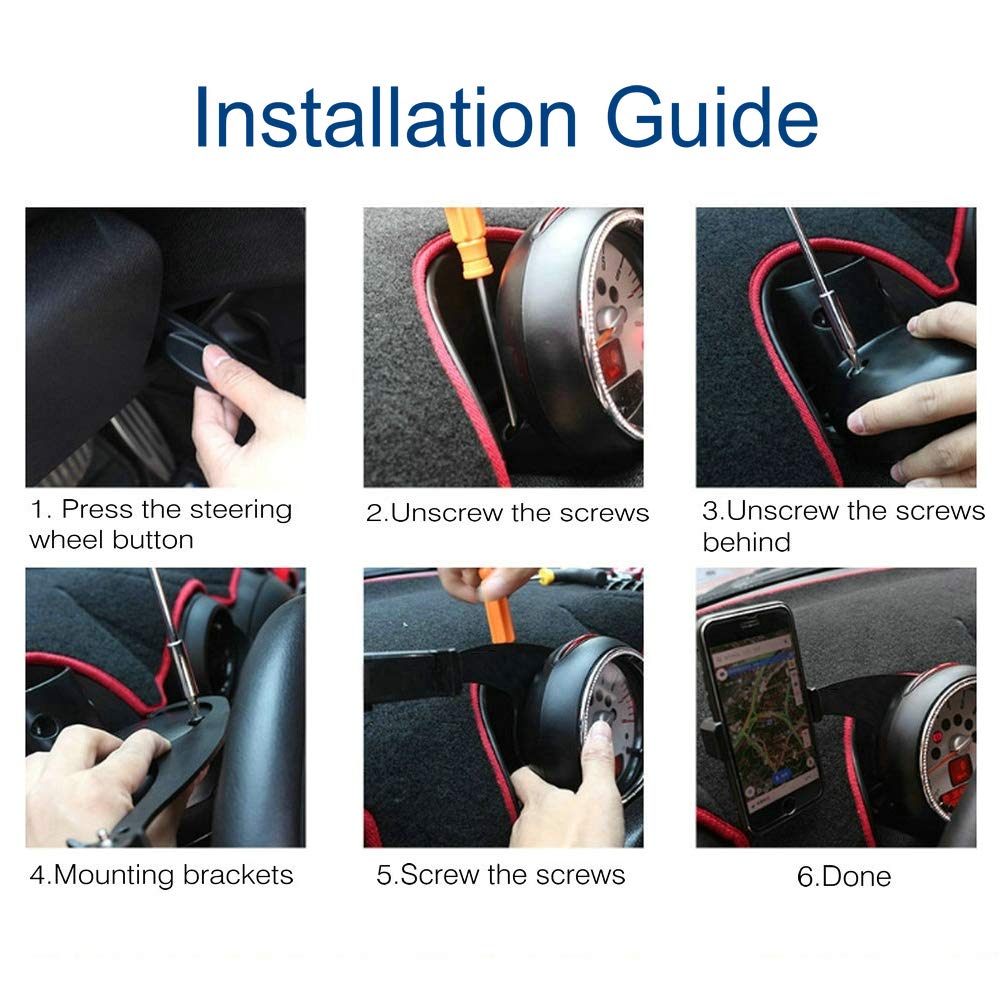 Installation Guide

1. Press the steering wheel button

2.Unscrew the screws

3.Unscrew the screws behind

4.Mounting brackets

5.Screw the screws

6.Done