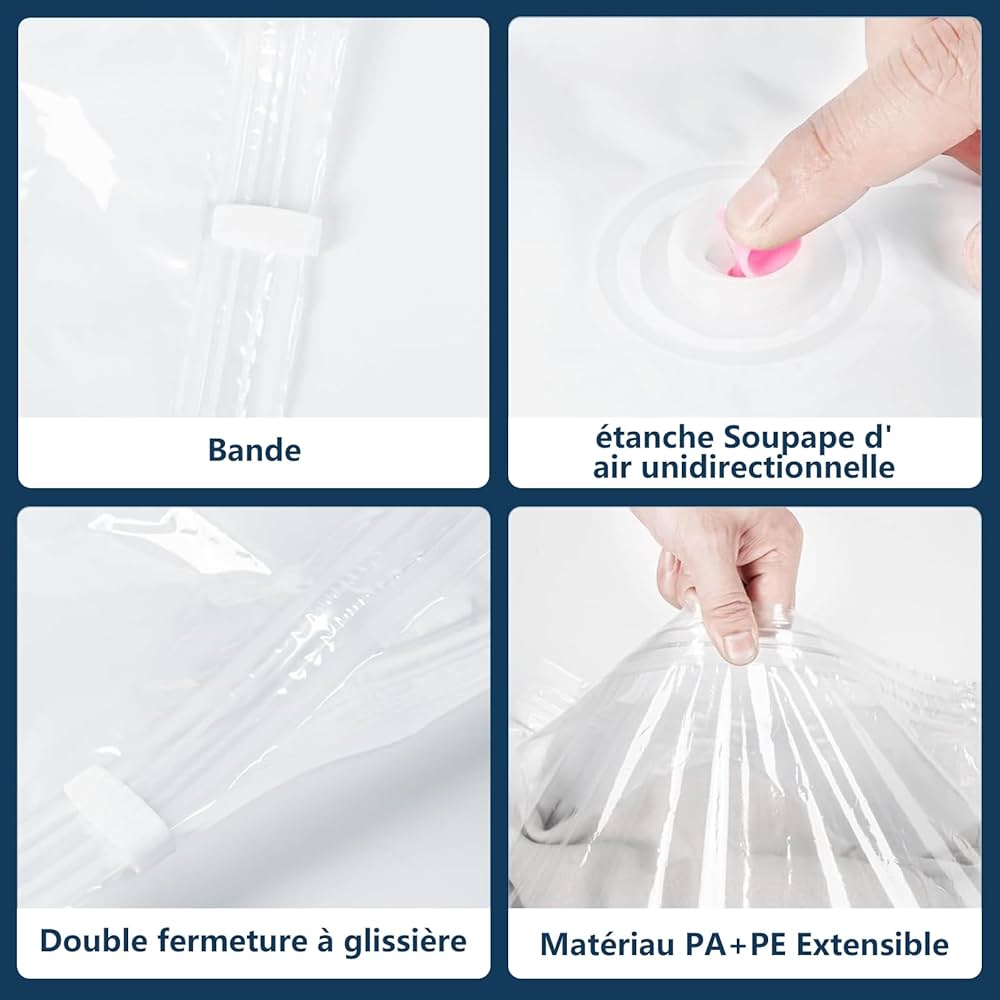 Bande

étanche Soupape d' air unidirectionnelle

Double fermeture à glissière

Matériau PA+PE Extensible