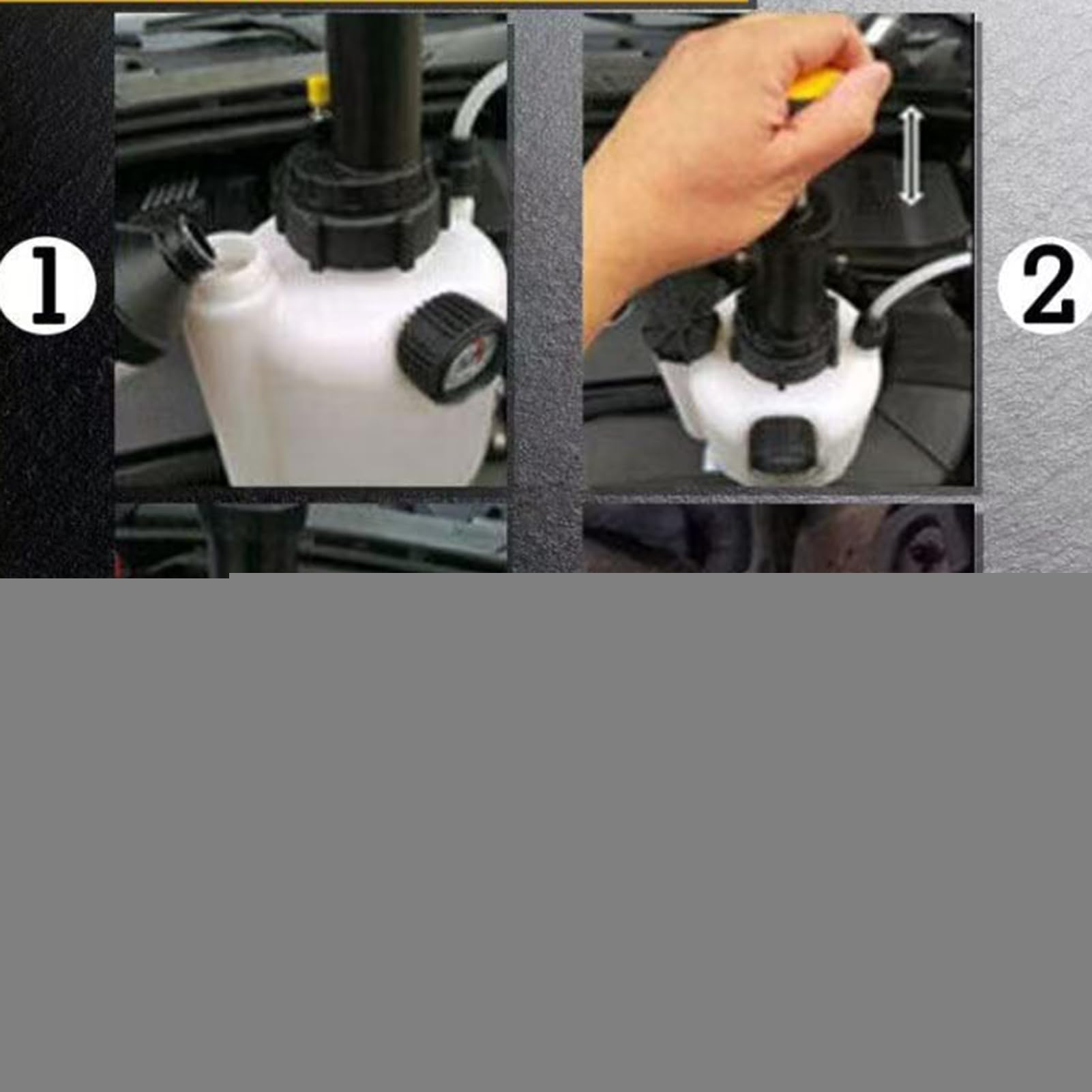 1

2