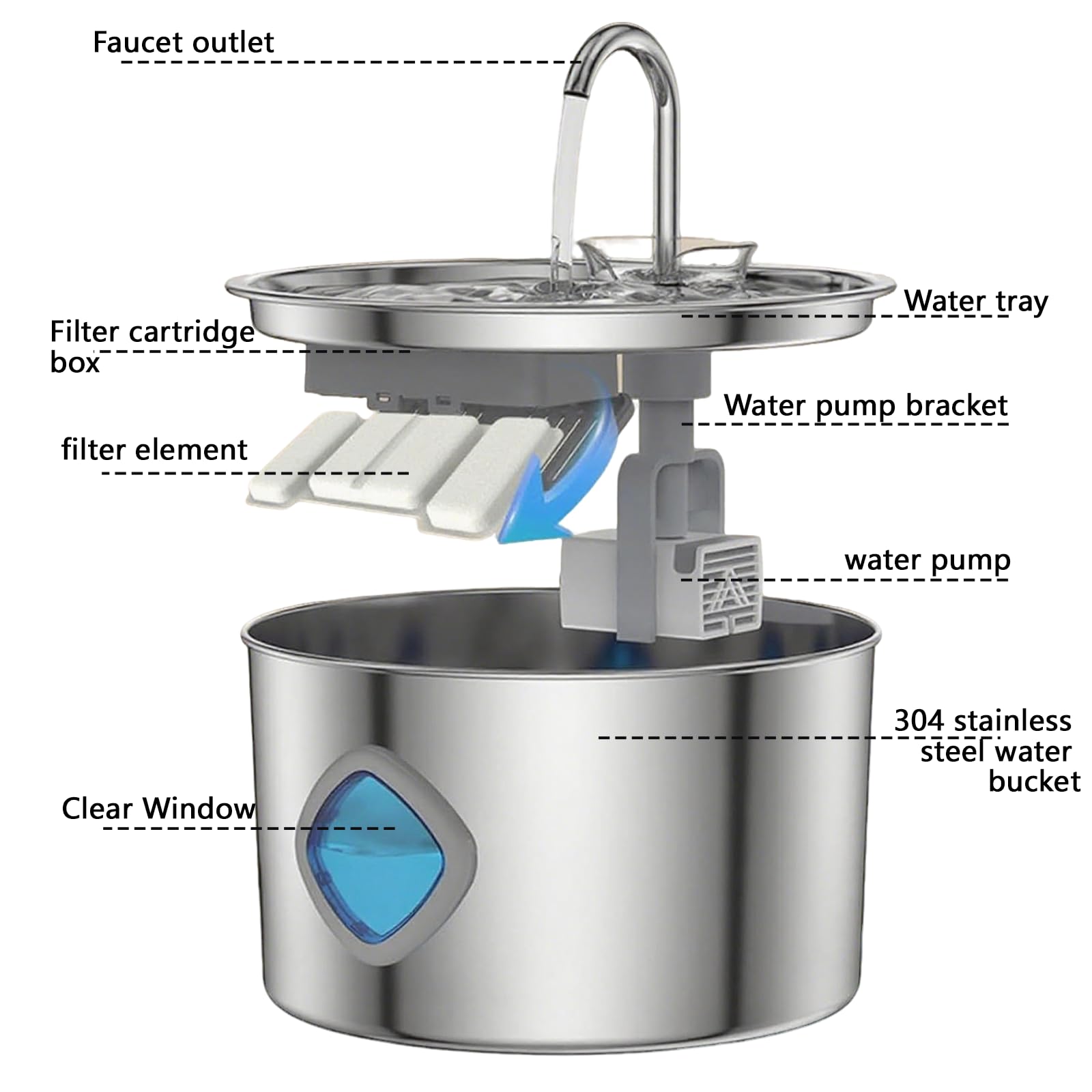 Faucet outlet

Water tray

Filter cartridge box

Water pump bracket

filter element

water pump

304 stainless steel water bucket

Clear Window