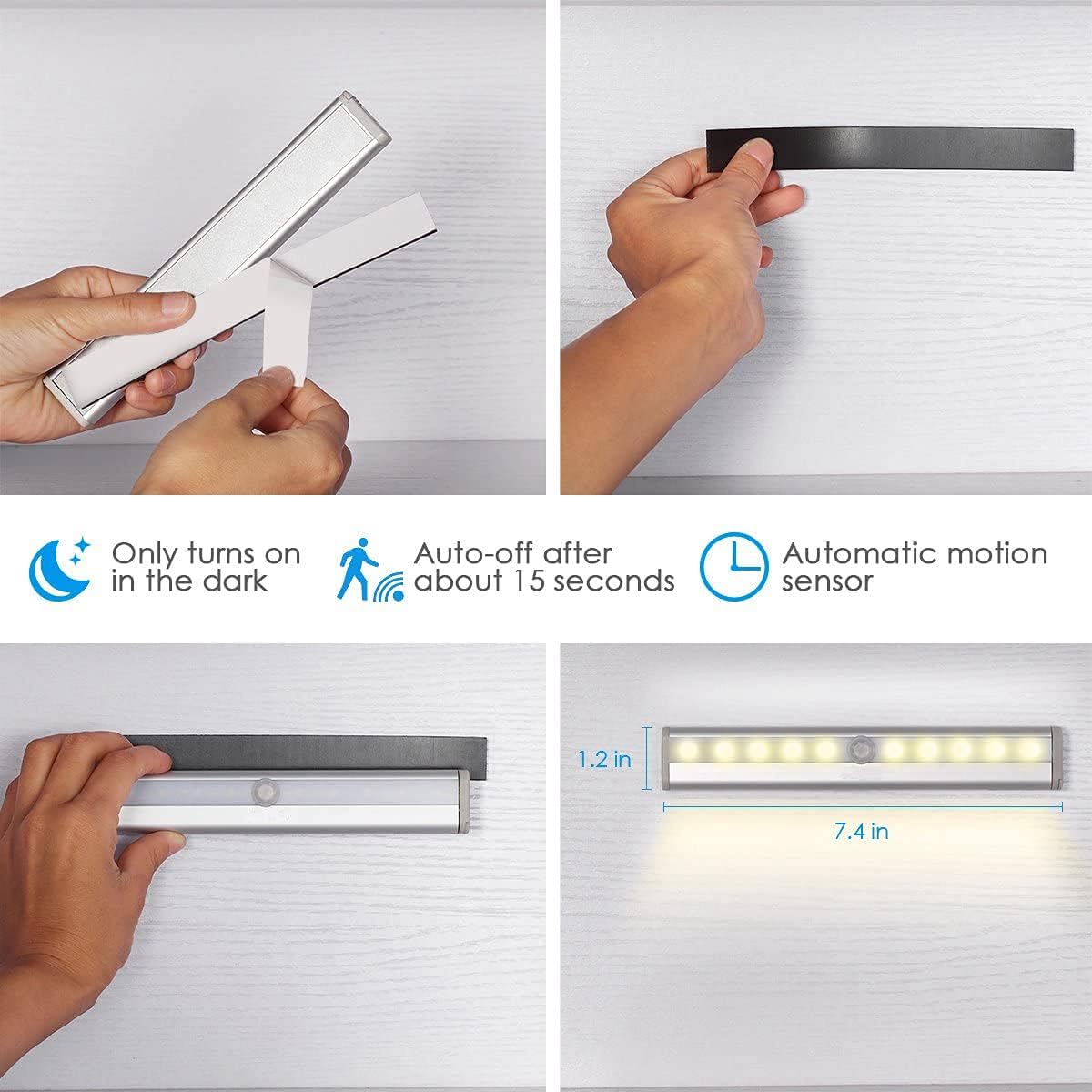 Only turns on in the dark

Auto-off after about 15 seconds

Automatic motion sensor

1.2 in

7.4 in