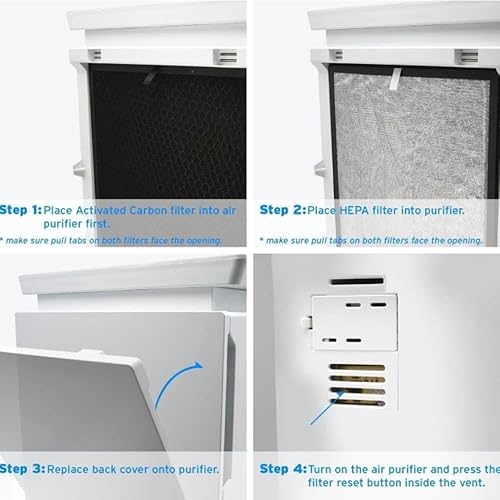 Step 1: Place Activated Carbon filter into air purifier first.

* make sure pull tabs on both filters face the opening.

Step 2: Place HEPA filter into purifier.

* make sure pull tabs on both filters face the opening.

Step 3: Replace back cover onto purifier.

Step 4: Turn on the air purifier and press the filter reset button inside the vent.