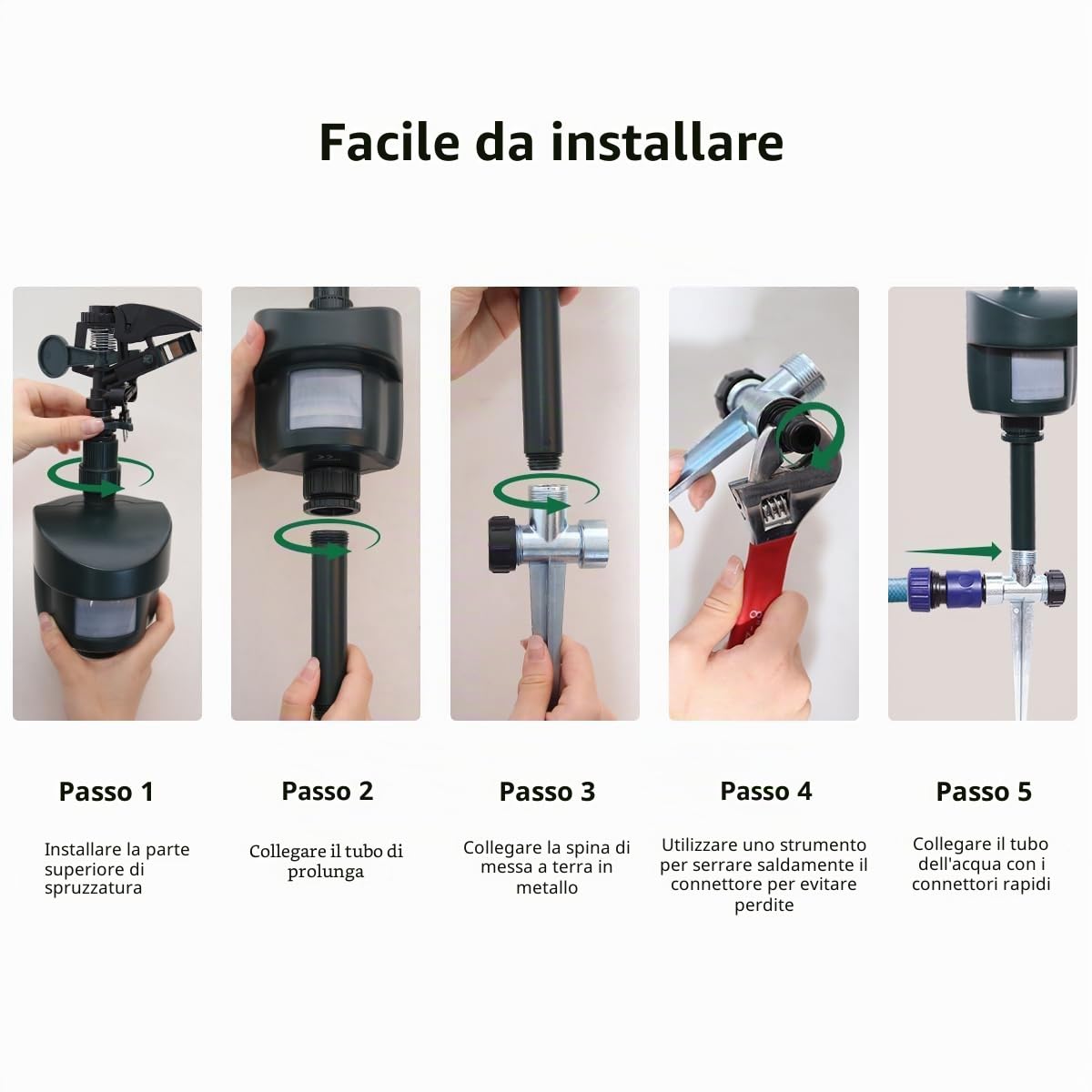 Facile da installare

Passo 1

Installare la parte superiore di spruzzatura

Passo 2

Collegare il tubo di prolunga

Passo 3

Collegare la spina di messa a terra in metallo

Passo 4

Utilizzare uno strumento per serrare saldamente il connettore per evitare perdite

Passo 5

Collegare il tubo dell'acqua con i connettori rapidi