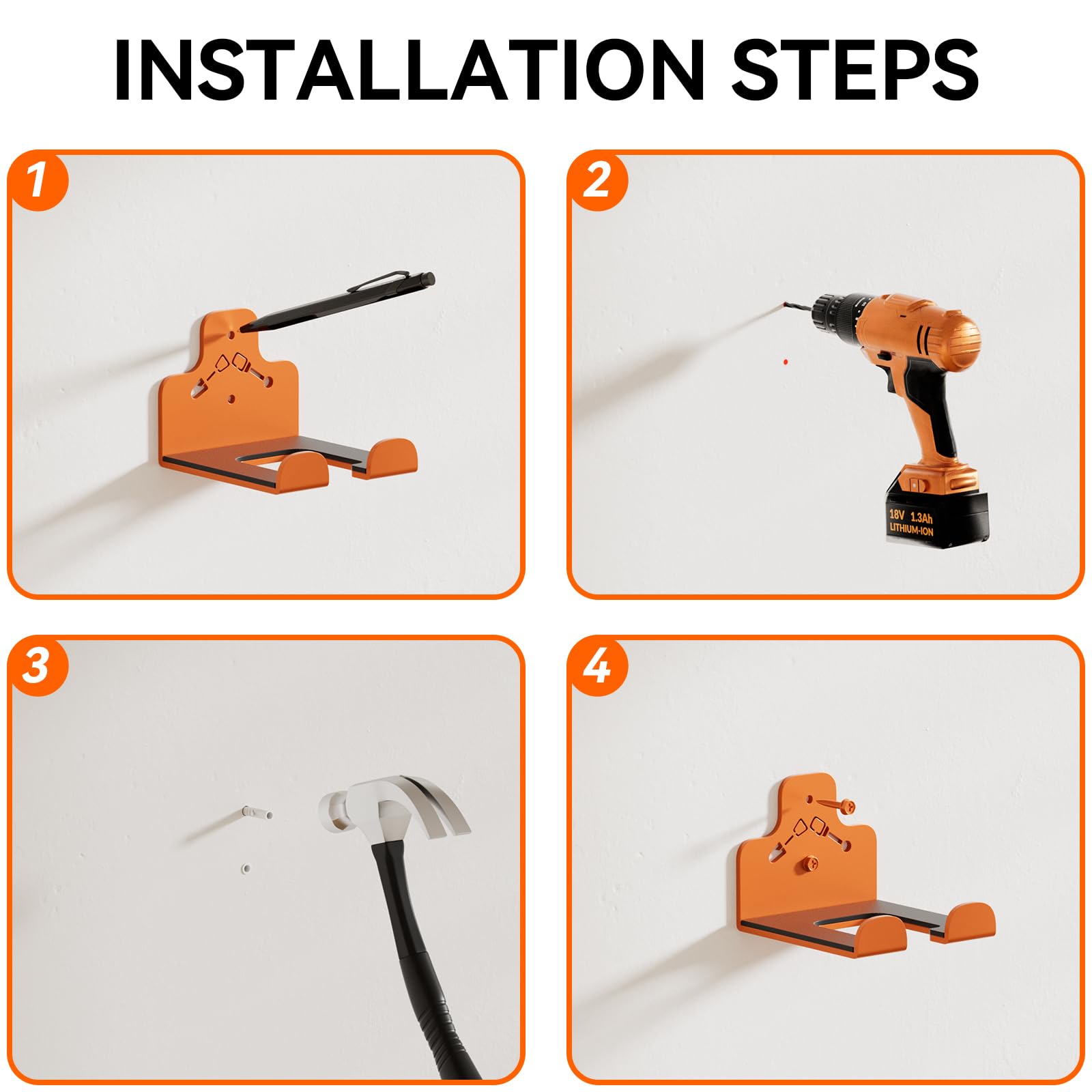 INSTALLATION STEPS

1

2

18V 1.3Ah
LITHIUM-ION

3

4