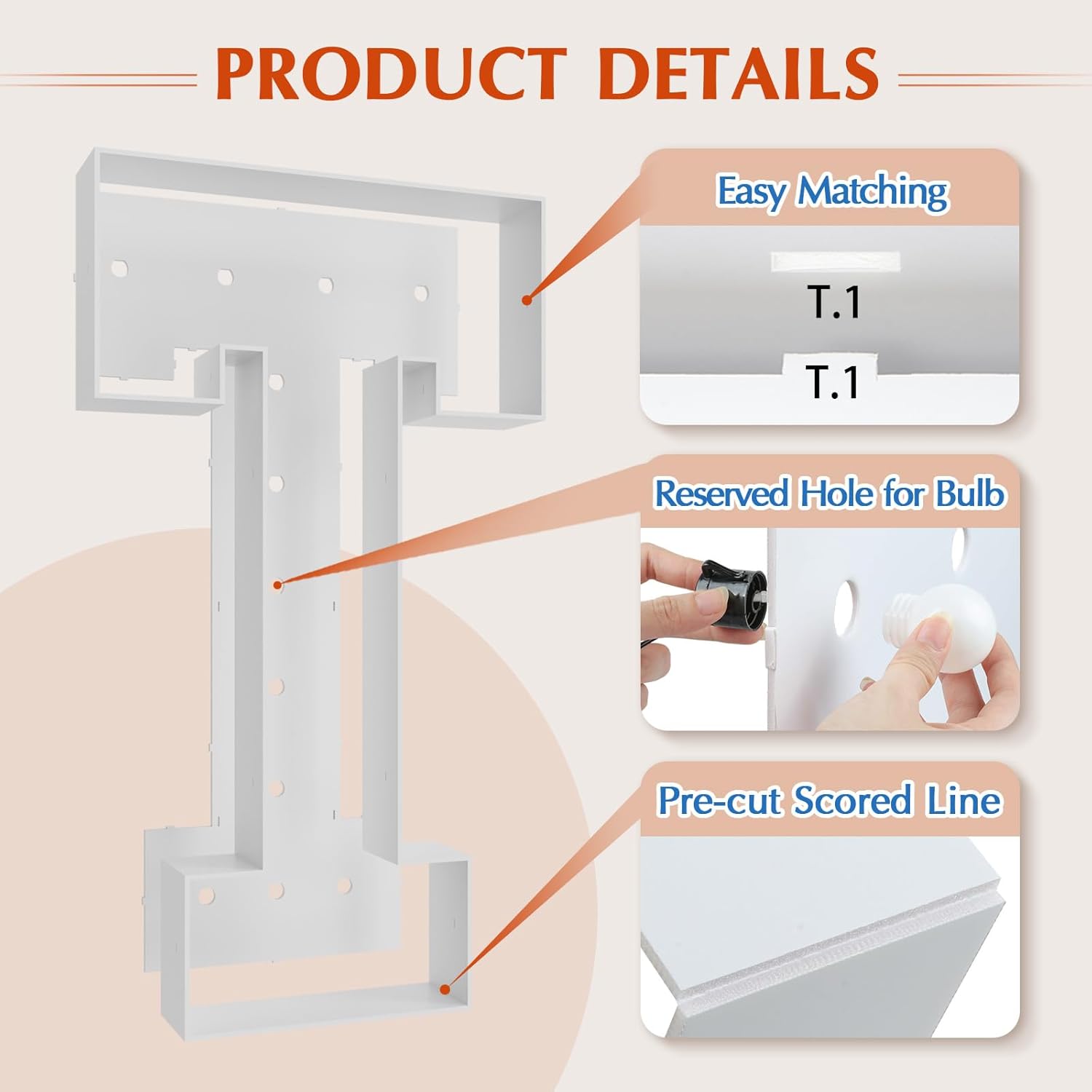 PRODUCT DETAILS

Easy Matching

T.1

T.1

Reserved Hole for Bulb

Pre-cut Scored Line