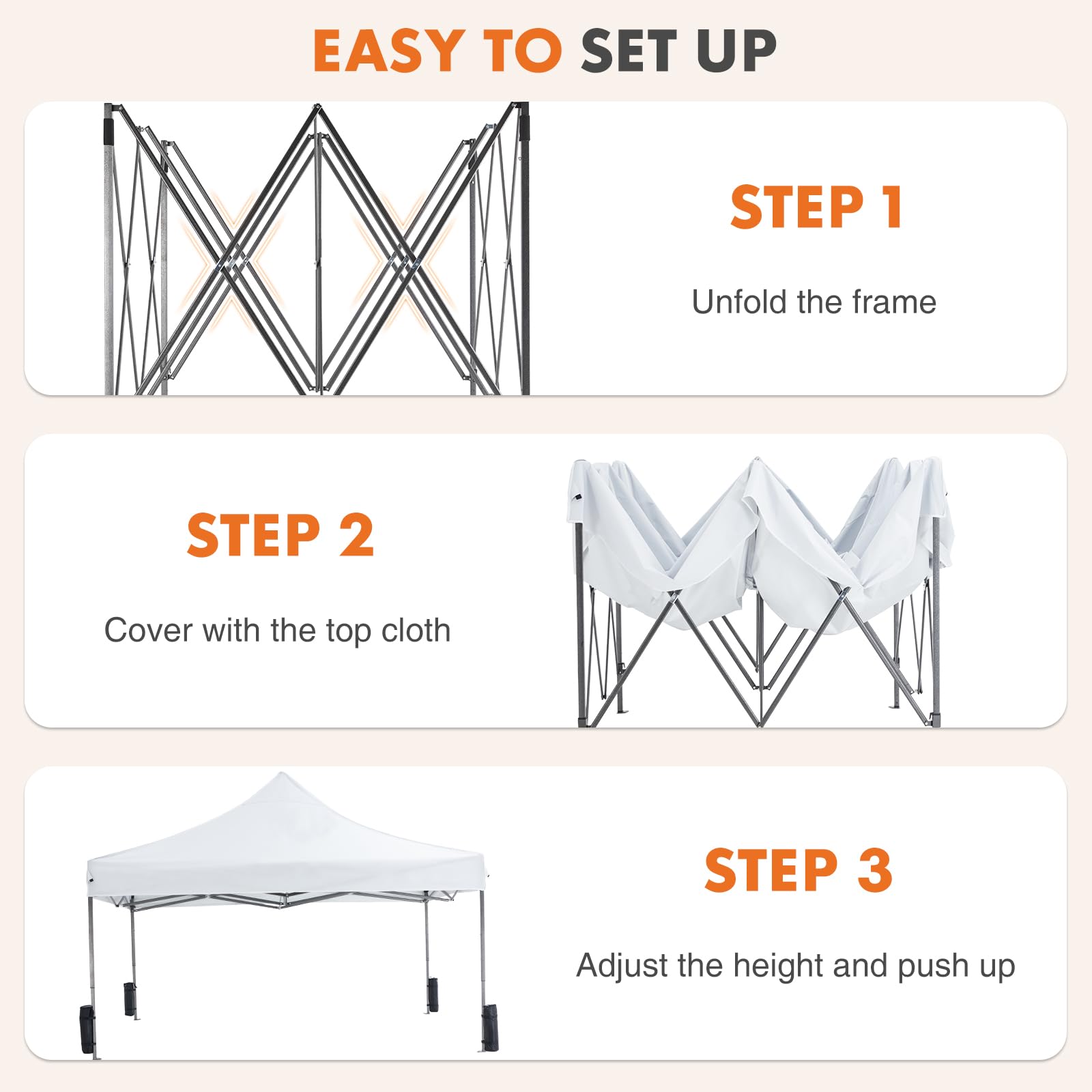 EASY TO SET UP

STEP 1

Unfold the frame

STEP 2

Cover with the top cloth

STEP 3

Adjust the height and push up