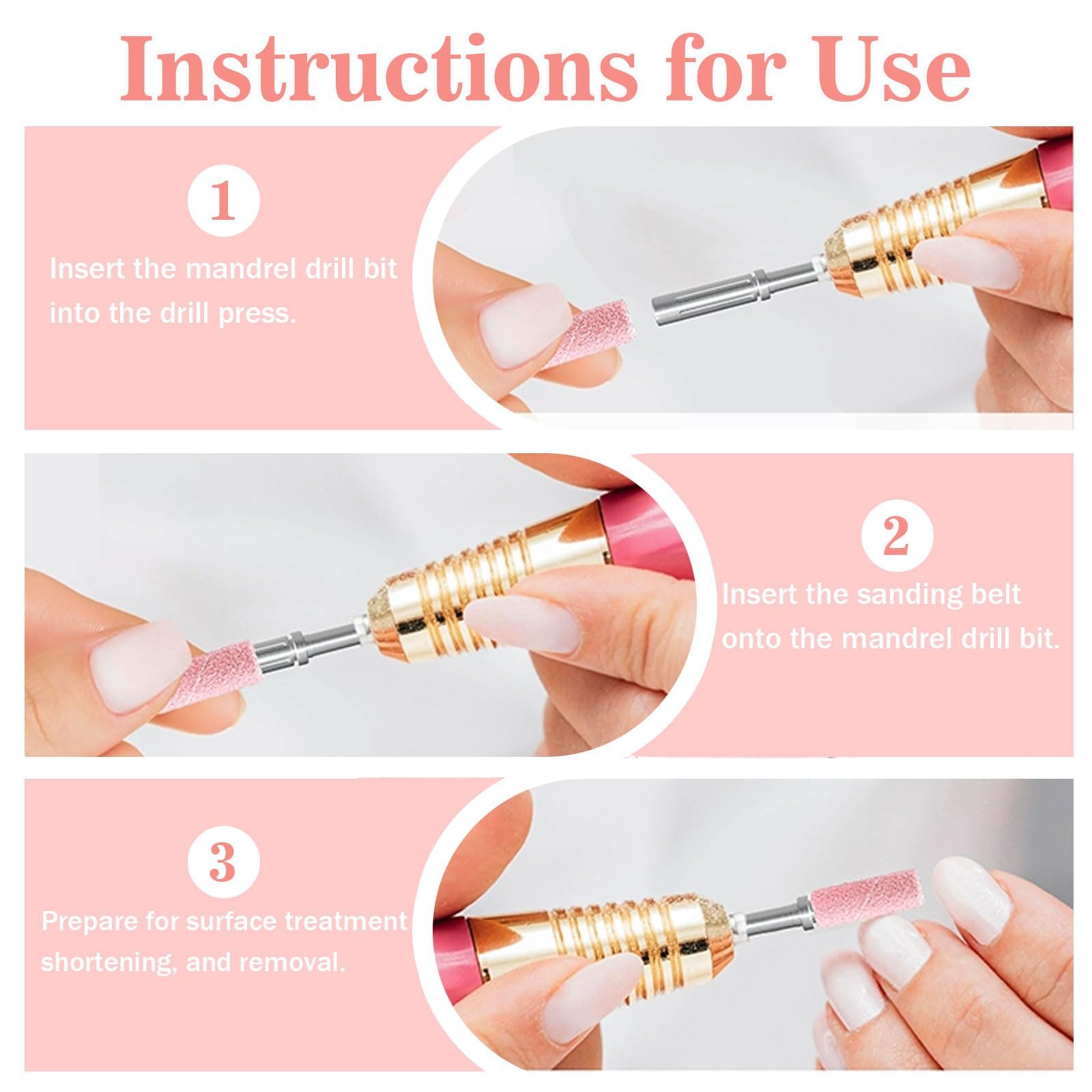 Instructions for Use

1

Insert the mandrel drill bit into the drill press.

2

Insert the sanding belt onto the mandrel drill bit.

3

Prepare for surface treatment shortening, and removal.