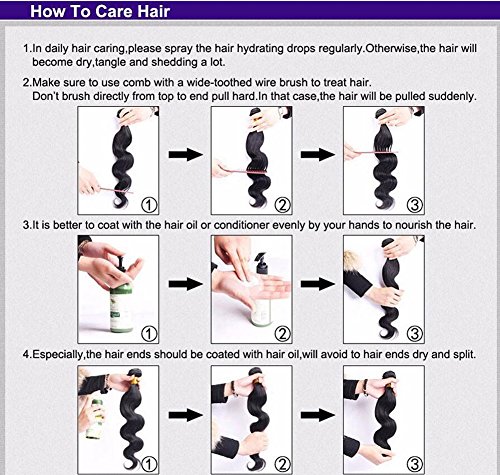 How To Care Hair

1.In daily hair caring,please spray the hair hydrating drops regularly.Otherwise,the hair will become dry,tangle and shedding a lot.

2.Make sure to use comb with a wide-toothed wire brush to treat hair.
Don't brush directly from top to end pull hard.In that case,the hair will be pulled suddenly.

①
②
③

3.It is better to coat with the hair oil or conditioner evenly by your hands to nourish the hair.

①
②
③

4.Especially,the hair ends should be coated with hair oil,will avoid to hair ends dry and split.

①
②
③