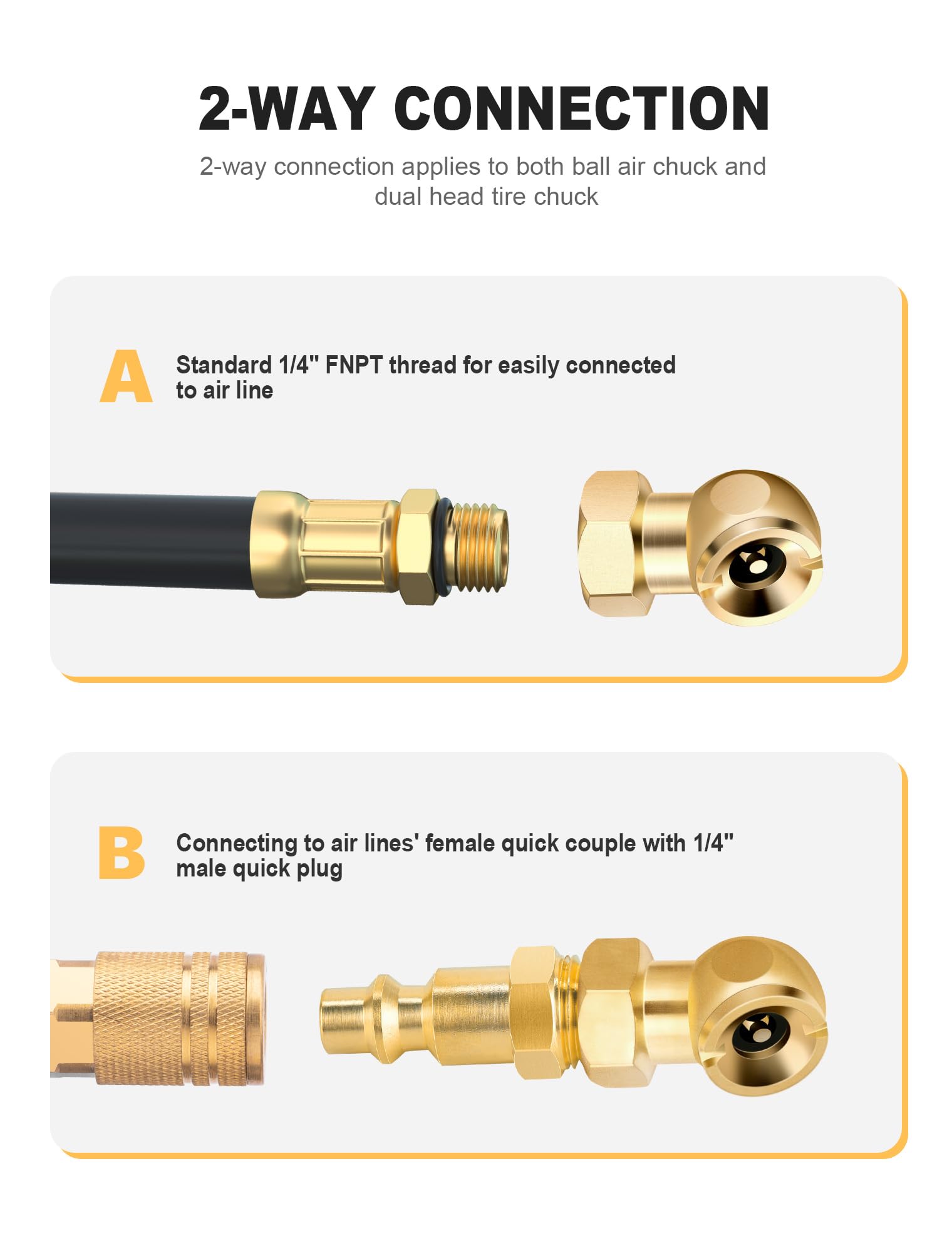 2-WAY CONNECTION

2-way connection applies to both ball air chuck and dual head tire chuck

A

Standard 1/4" FNPT thread for easily connected to air line

B

Connecting to air lines' female quick couple with 1/4" male quick plug