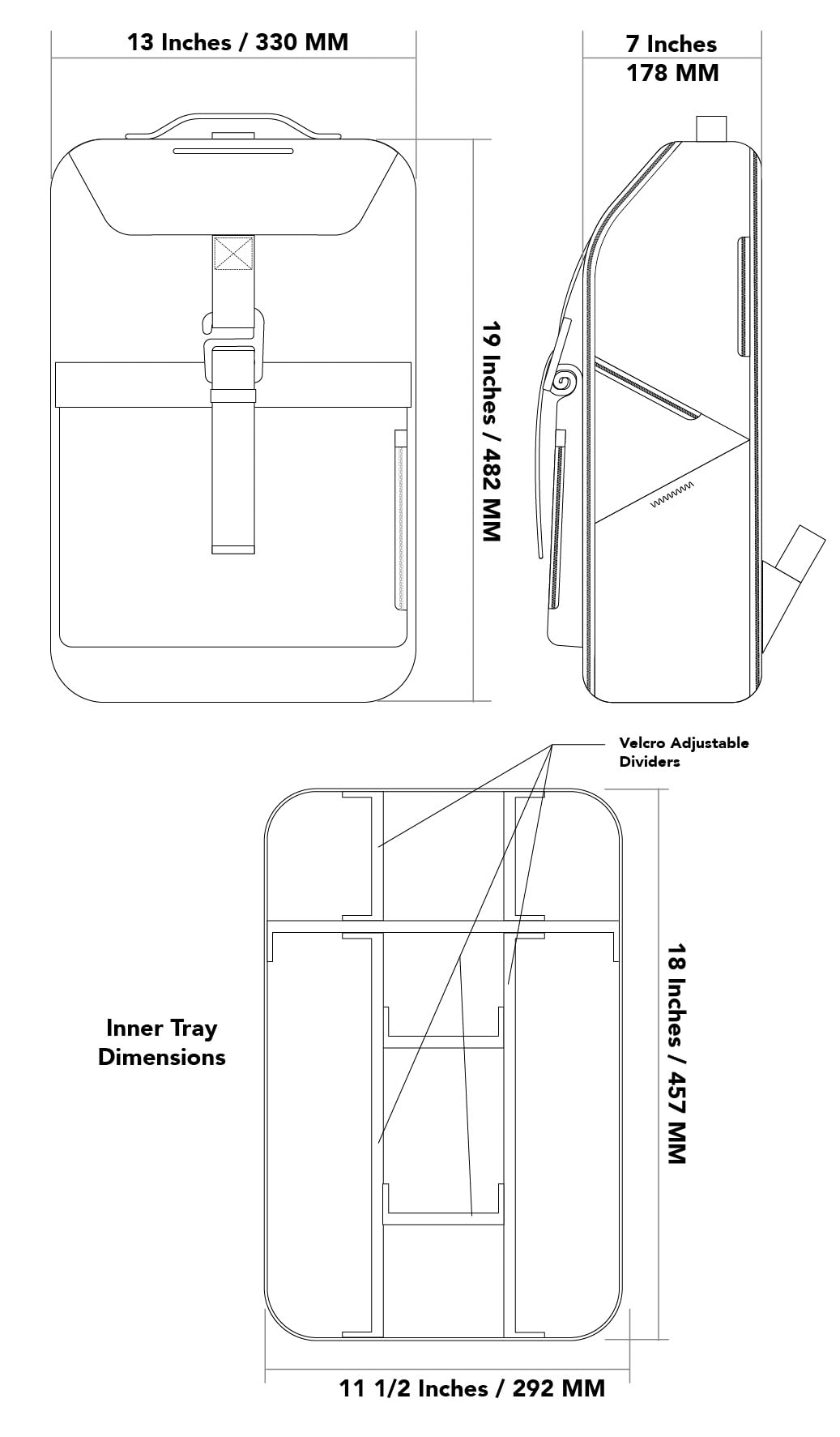 13 Inches / 330 MM

7 Inches
178 MM

19 Inches / 482 MM

Velcro Adjustable
Dividers

Inner Tray
Dimensions

18 Inches / 457 MM

11 1/2 Inches / 292 MM