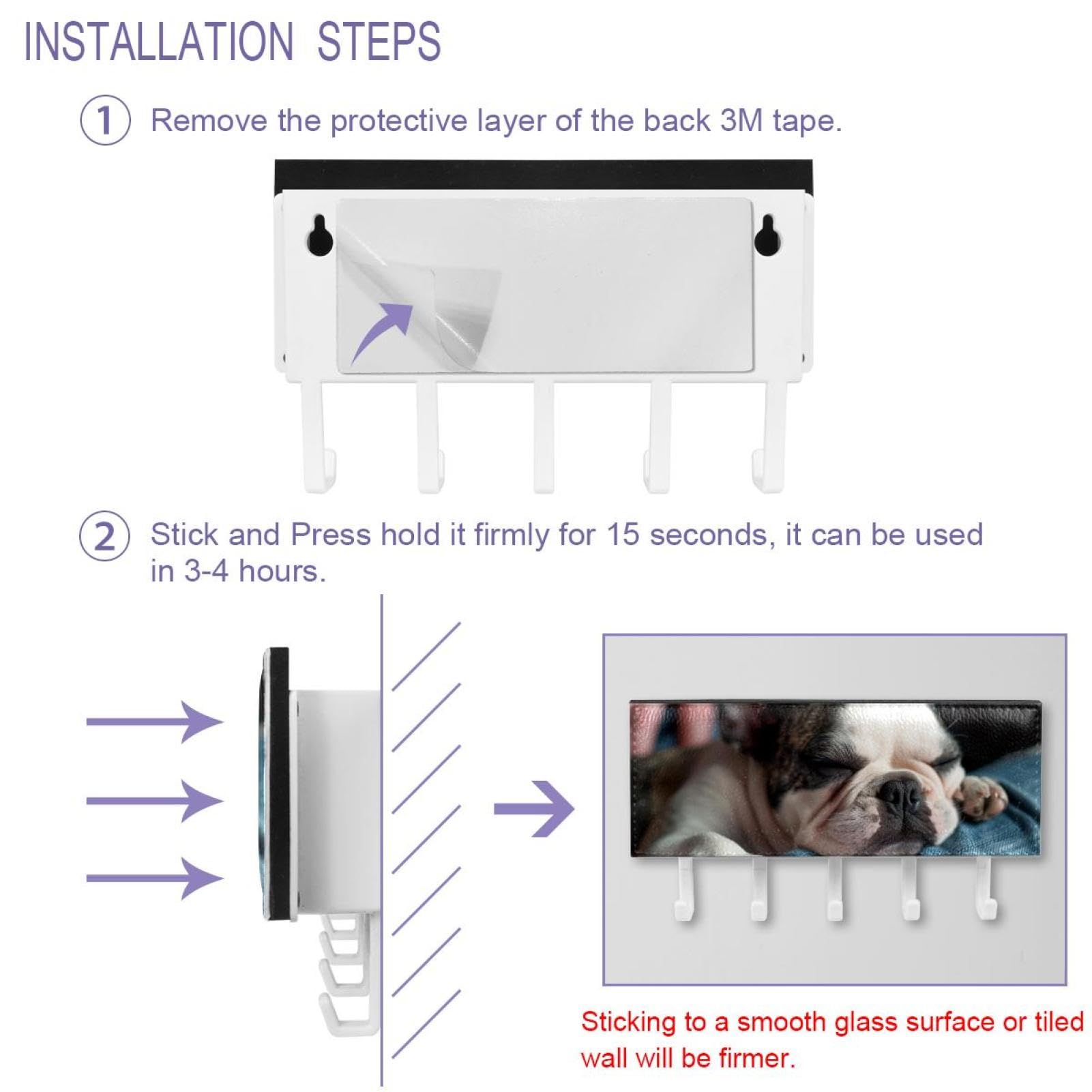 INSTALLATION STEPS

1 Remove the protective layer of the back 3M tape.

2 Stick and Press hold it firmly for 15 seconds, it can be used in 3-4 hours.

Sticking to a smooth glass surface or tiled wall will be firmer.