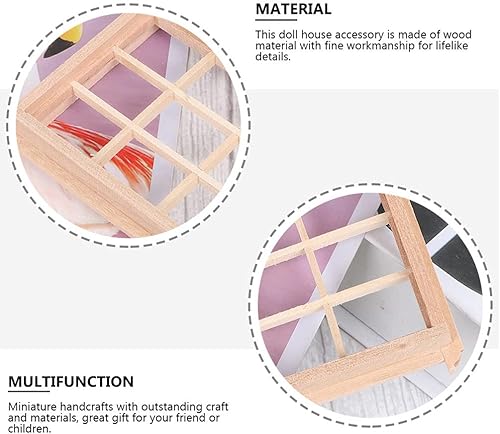 MATERIAL

This doll house accessory is made of wood material with fine workmanship for lifelike details.

MULTIFUNCTION

Miniature handcrafts with outstanding craft and materials, great gift for your friend or children.