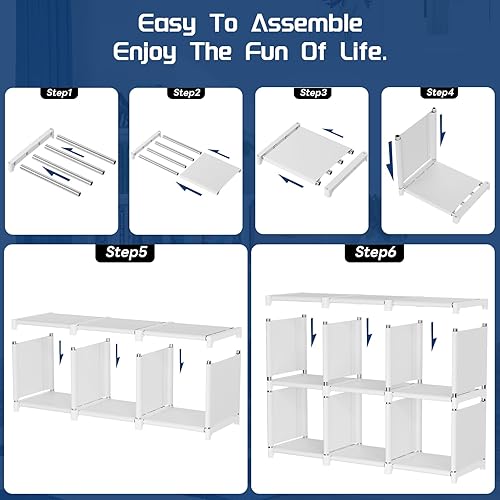 Easy To Assemble
Enjoy The Fun Of Life.

Step1

Step2

Step3

Step4

Step5

Step6