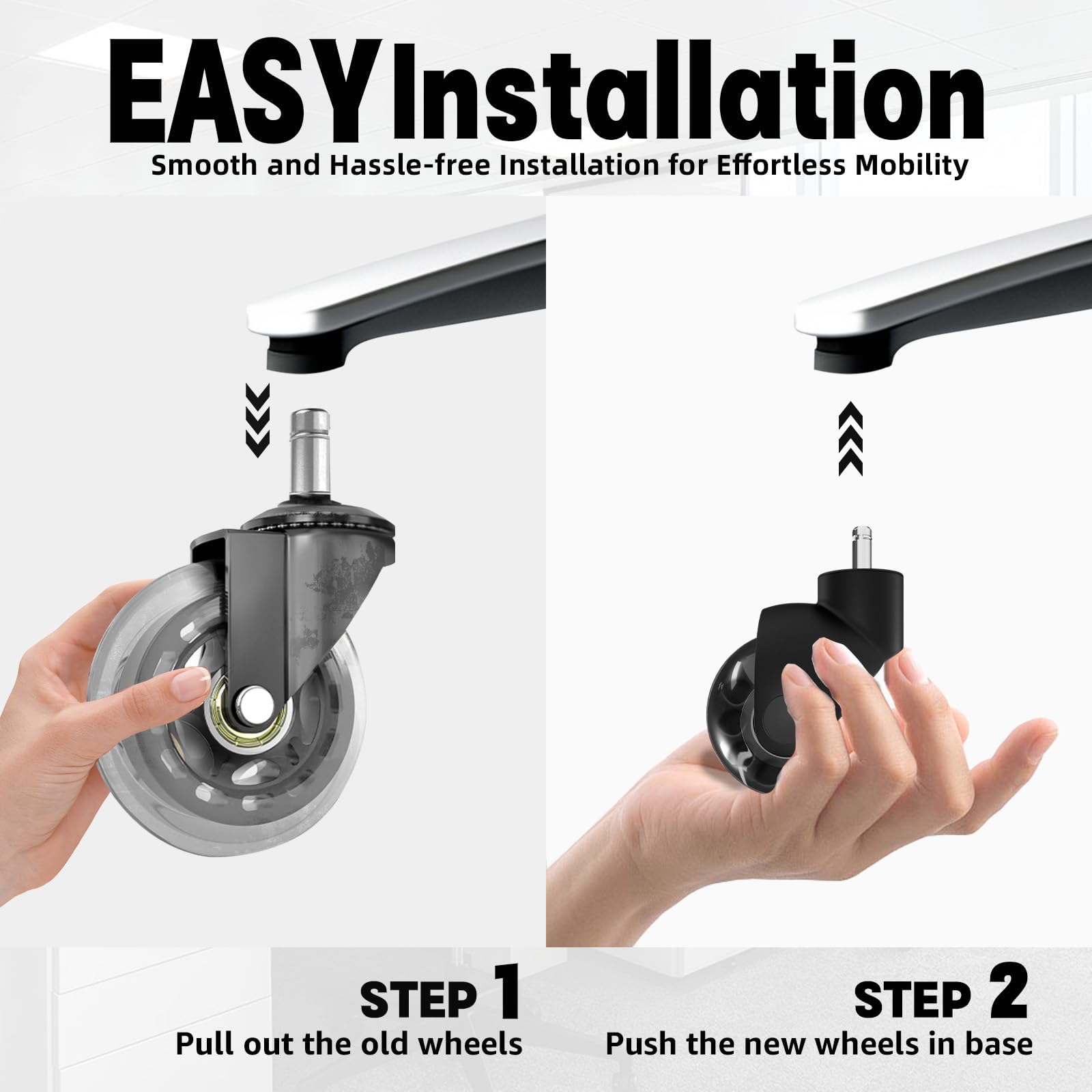 EASY Installation

Smooth and Hassle-free Installation for Effortless Mobility

STEP 1
Pull out the old wheels

STEP 2
Push the new wheels in base