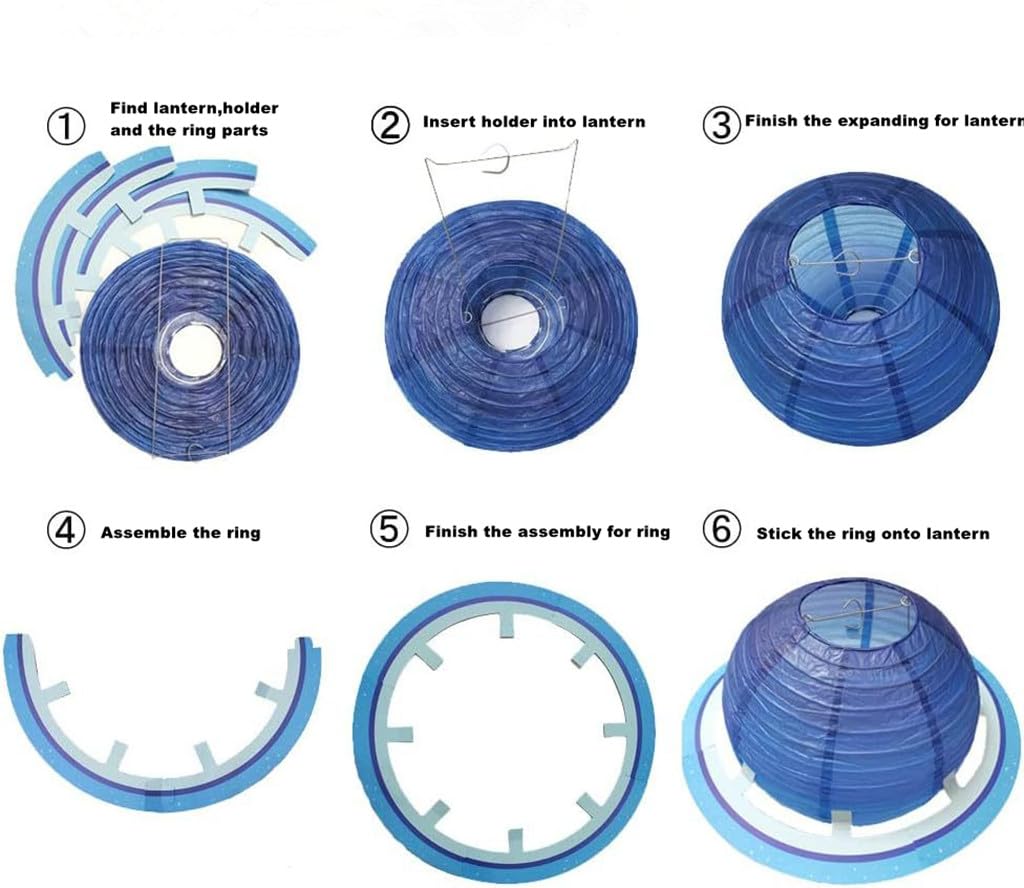 ① Find lantern,holder and the ring parts

② Insert holder into lantern

③ Finish the expanding for lantern

④ Assemble the ring

⑤ Finish the assembly for ring

⑥ Stick the ring onto lantern