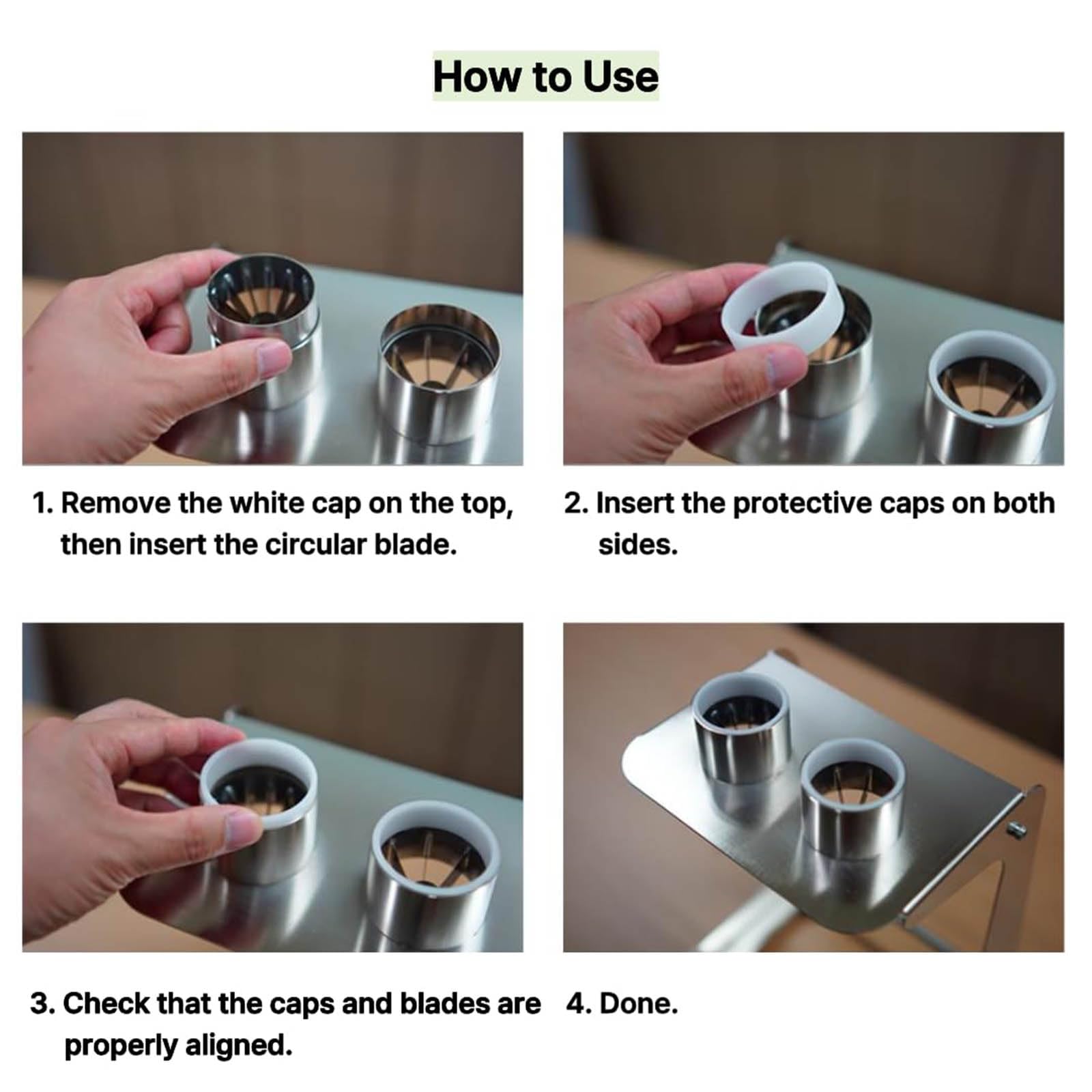 How to Use

1. Remove the white cap on the top, then insert the circular blade.

2. Insert the protective caps on both sides.

3. Check that the caps and blades are properly aligned.

4. Done.