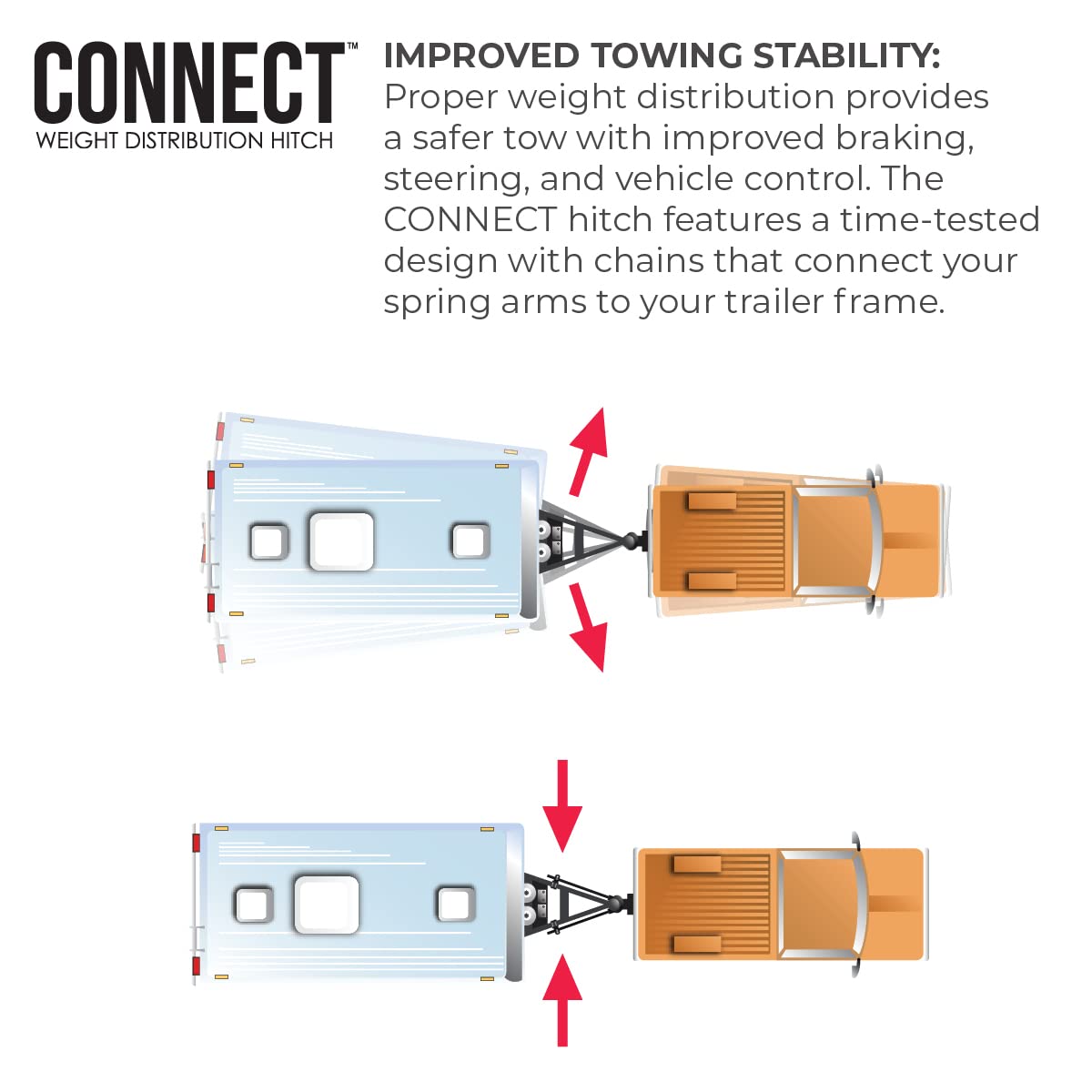 CONNECT™
WEIGHT DISTRIBUTION HITCH

IMPROVED TOWING STABILITY:
Proper weight distribution provides a safer tow with improved braking, steering, and vehicle control. The CONNECT hitch features a time-tested design with chains that connect your spring arms to your trailer frame.