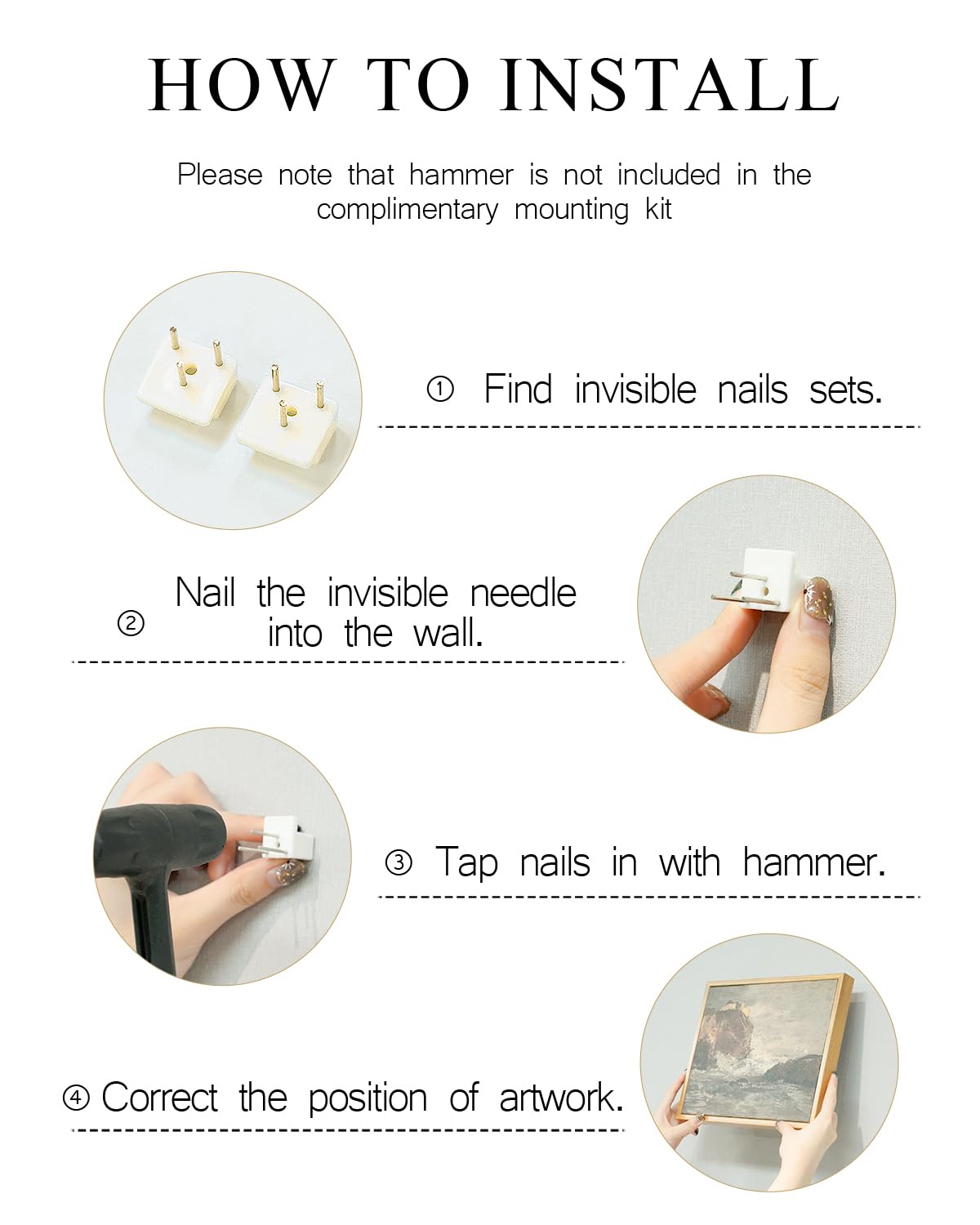 HOW TO INSTALL

Please note that hammer is not included in the complimentary mounting kit

① Find invisible nails sets.

② Nail the invisible needle into the wall.

③ Tap nails in with hammer.

④ Correct the position of artwork.