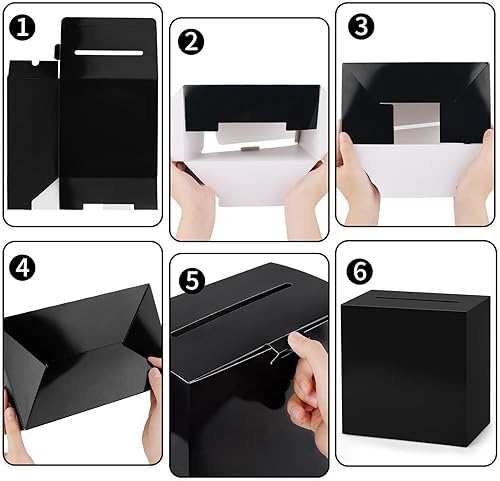 1
2
3
4
5
6