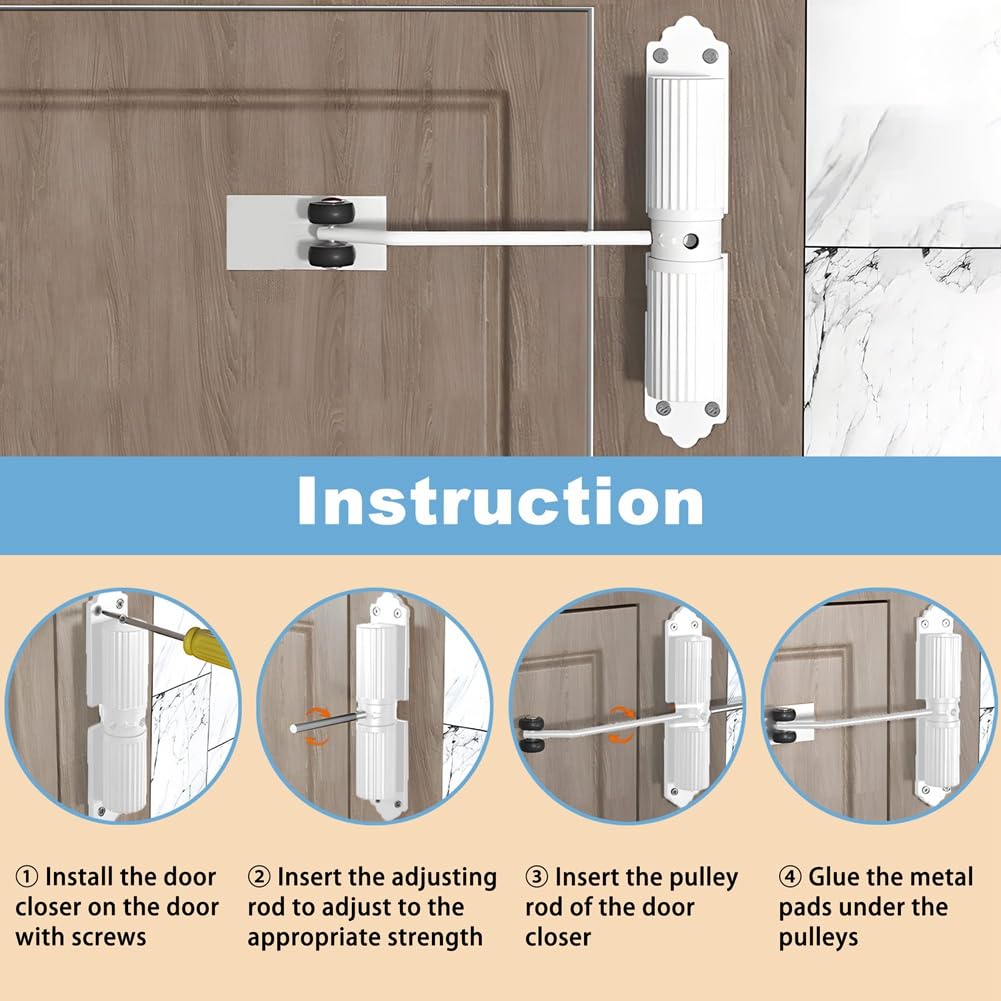 Instruction

① Install the door closer on the door with screws

② Insert the adjusting rod to adjust to the appropriate strength

③ Insert the pulley rod of the door closer

④ Glue the metal pads under the pulleys