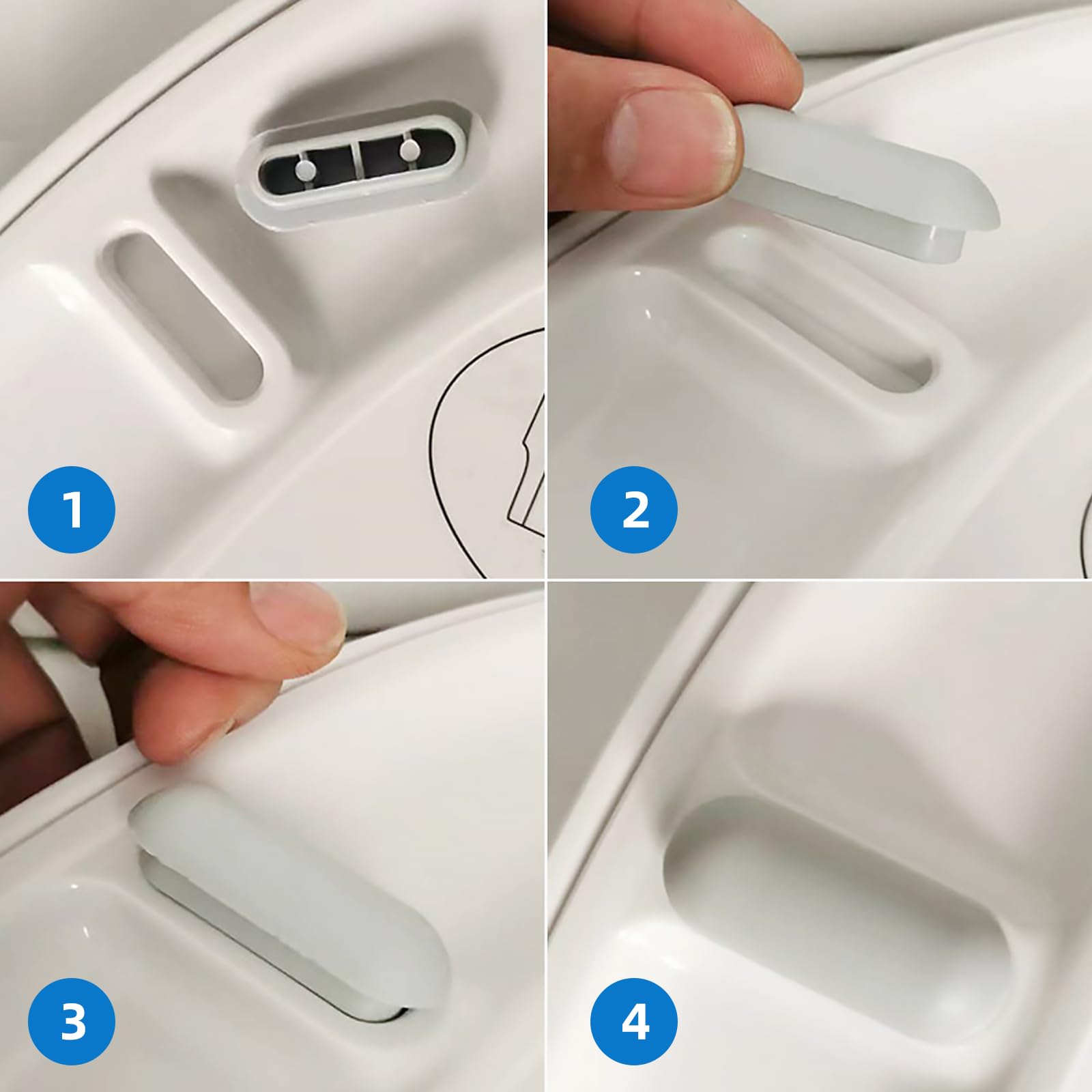 1

2

3

4