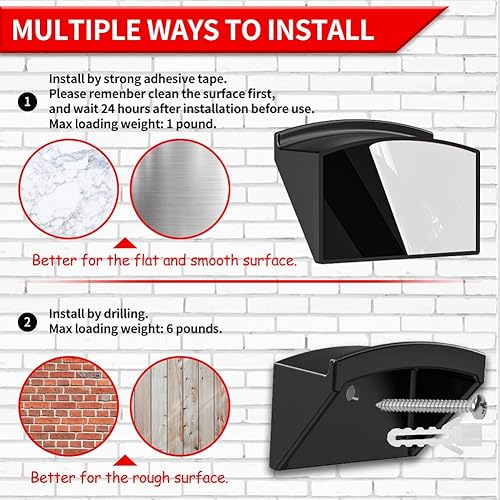 MULTIPLE WAYS TO INSTALL

1 Install by strong adhesive tape.
Please remember clean the surface first, and wait 24 hours after installation before use.
Max loading weight: 1 pound.

Better for the flat and smooth surface.

2 Install by drilling.
Max loading weight: 6 pounds.

Better for the rough surface.