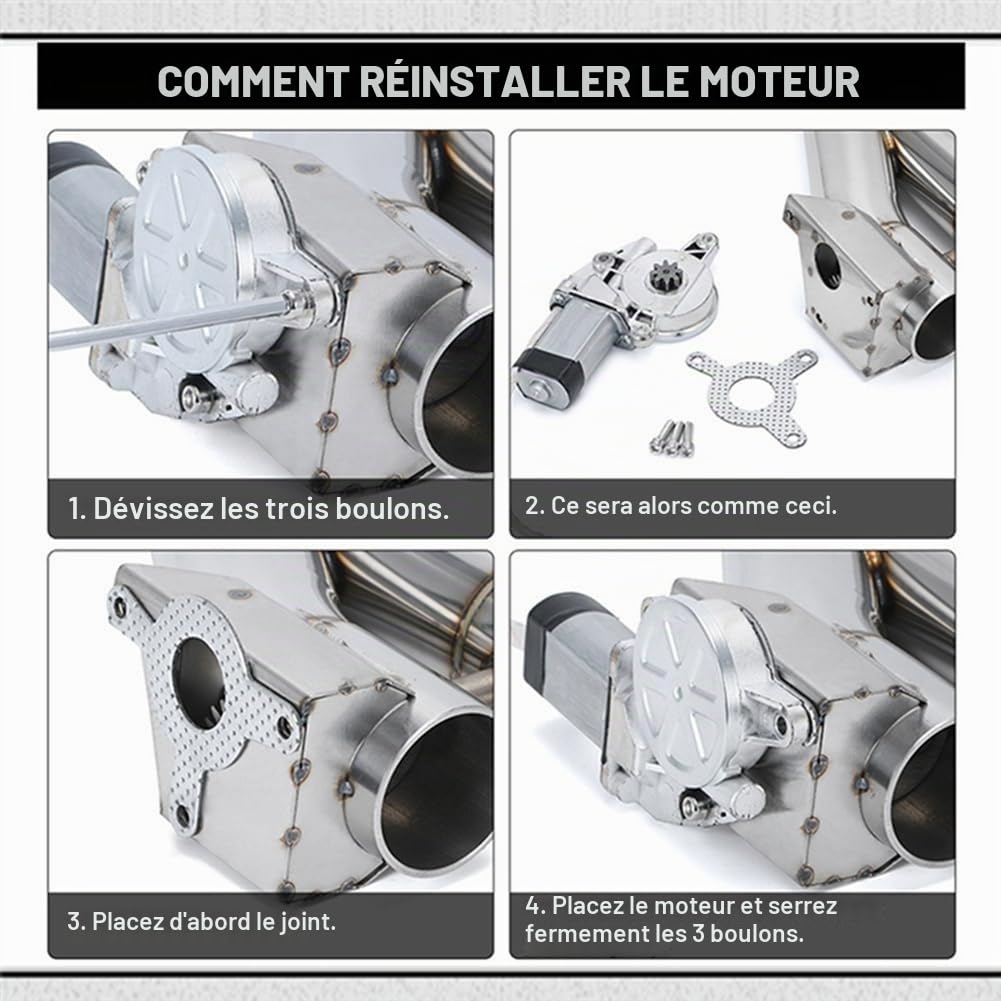 COMMENT RÉINSTALLER LE MOTEUR

1. Dévissez les trois boulons.

2. Ce sera alors comme ceci.

3. Placez d'abord le joint.

4. Placez le moteur et serrez fermement les 3 boulons.