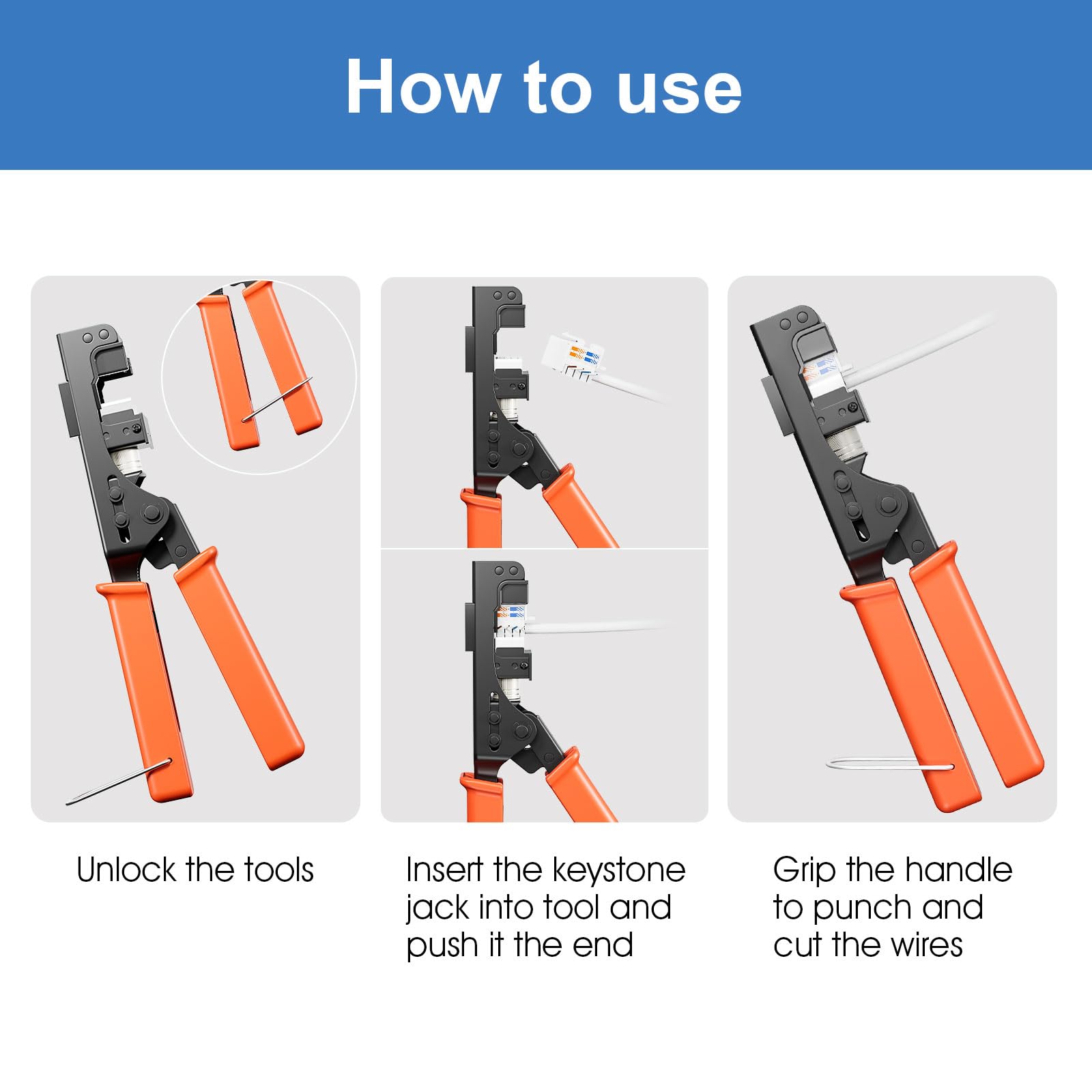 How to use

Unlock the tools

Insert the keystone jack into tool and push it the end

Grip the handle to punch and cut the wires