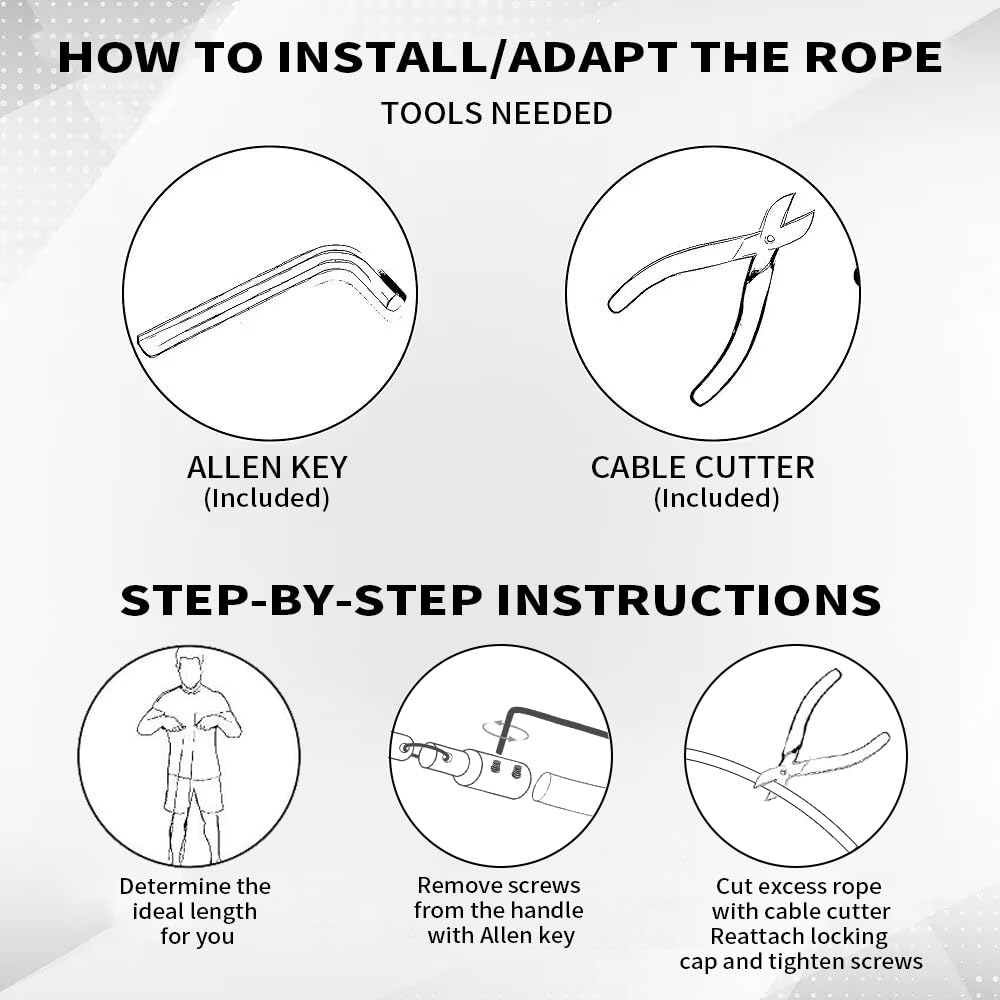 HOW TO INSTALL/ADAPT THE ROPE

TOOLS NEEDED

ALLEN KEY
(Included)

CABLE CUTTER
(Included)

STEP-BY-STEP INSTRUCTIONS

Determine the ideal length for you

Remove screws from the handle with Allen key

Cut excess rope with cable cutter
Reattach locking cap and tighten screws