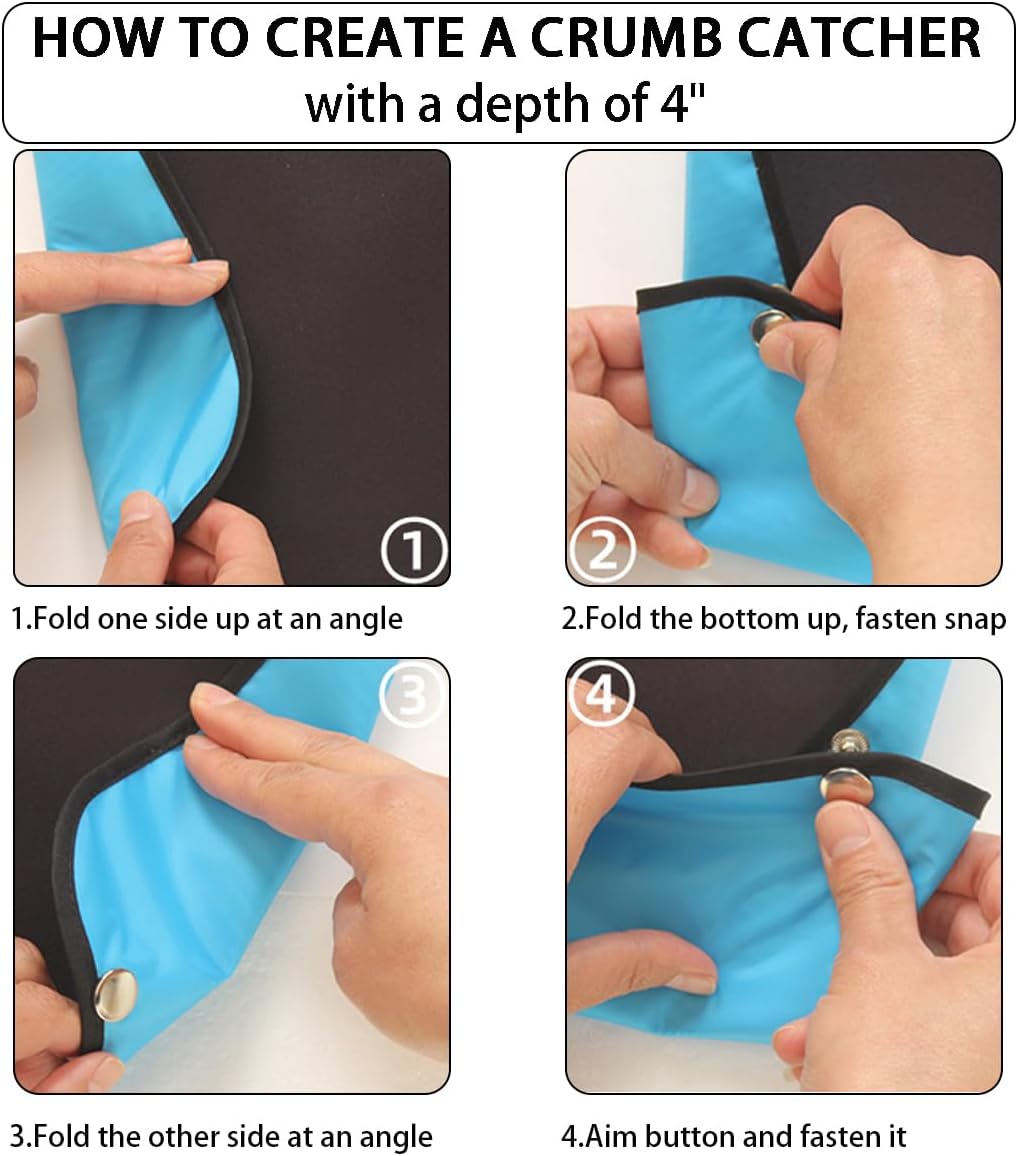 HOW TO CREATE A CRUMB CATCHER
with a depth of 4"

①

1.Fold one side up at an angle

②

2.Fold the bottom up, fasten snap

③

3.Fold the other side at an angle

④

4.Aim button and fasten it