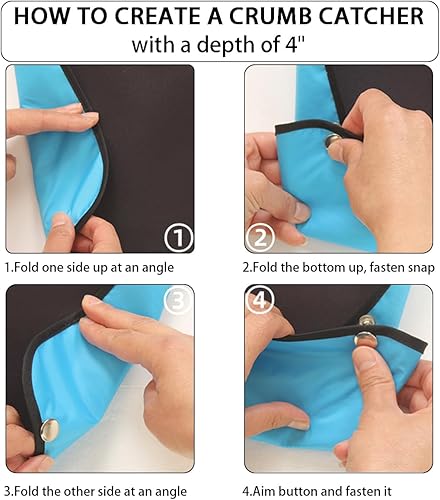 HOW TO CREATE A CRUMB CATCHER
with a depth of 4"

①

1.Fold one side up at an angle

②

2.Fold the bottom up, fasten snap

③

3.Fold the other side at an angle

④

4.Aim button and fasten it