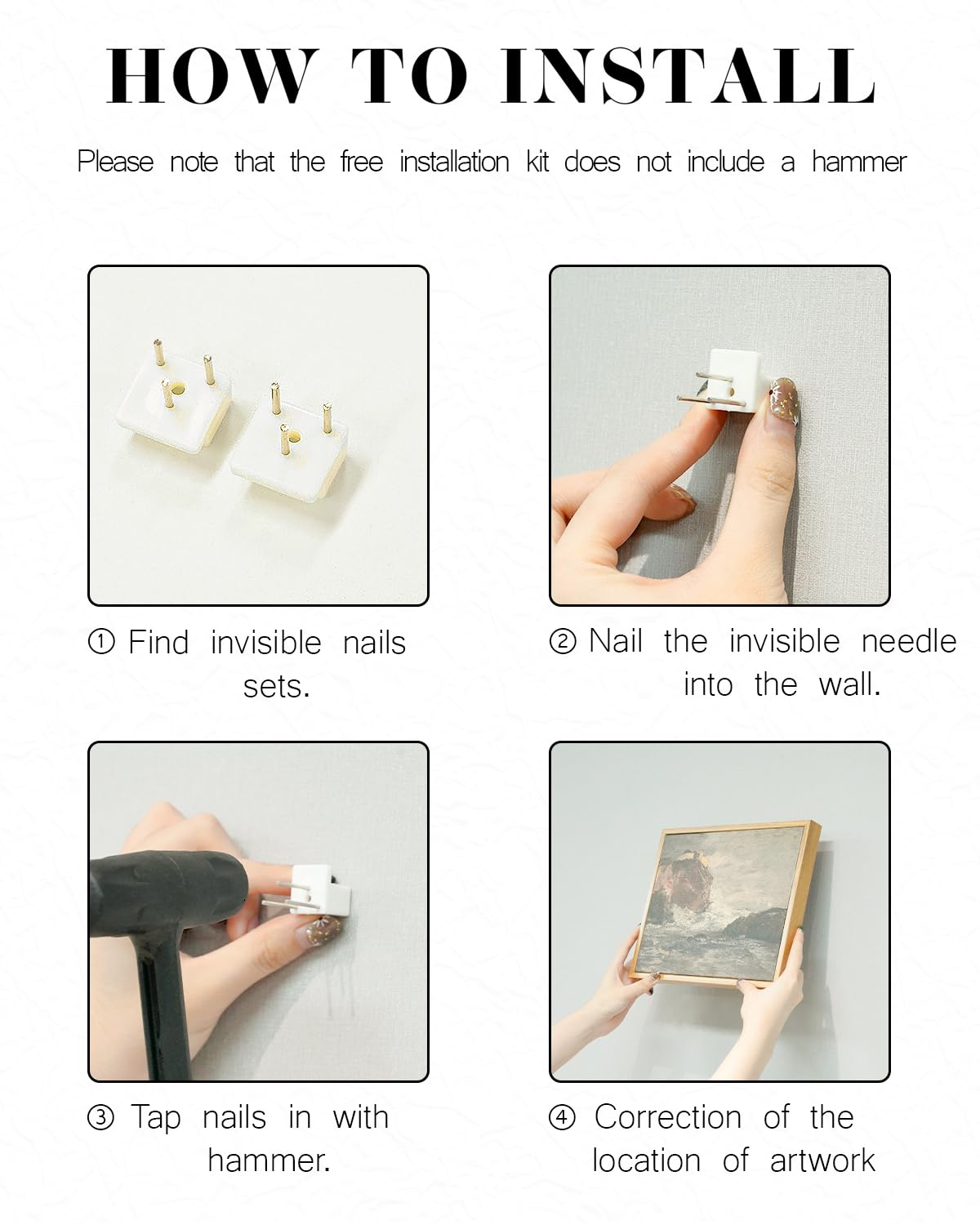 HOW TO INSTALL

Please note that the free installation kit does not include a hammer

① Find invisible nails sets.

② Nail the invisible needle into the wall.

③ Tap nails in with hammer.

④ Correction of the location of artwork