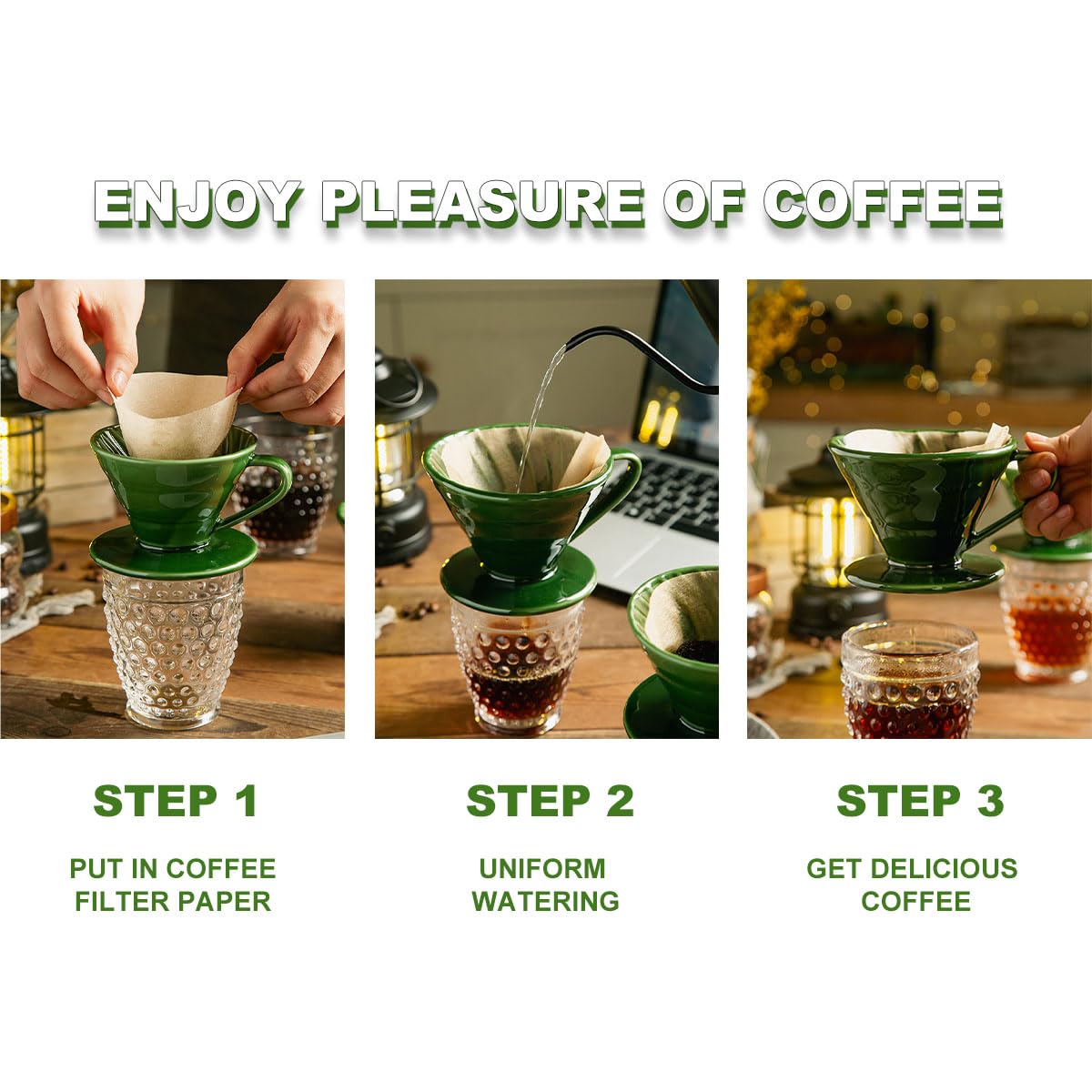 ENJOY PLEASURE OF COFFEE

STEP 1

PUT IN COFFEE FILTER PAPER

STEP 2

UNIFORM WATERING

STEP 3

GET DELICIOUS COFFEE